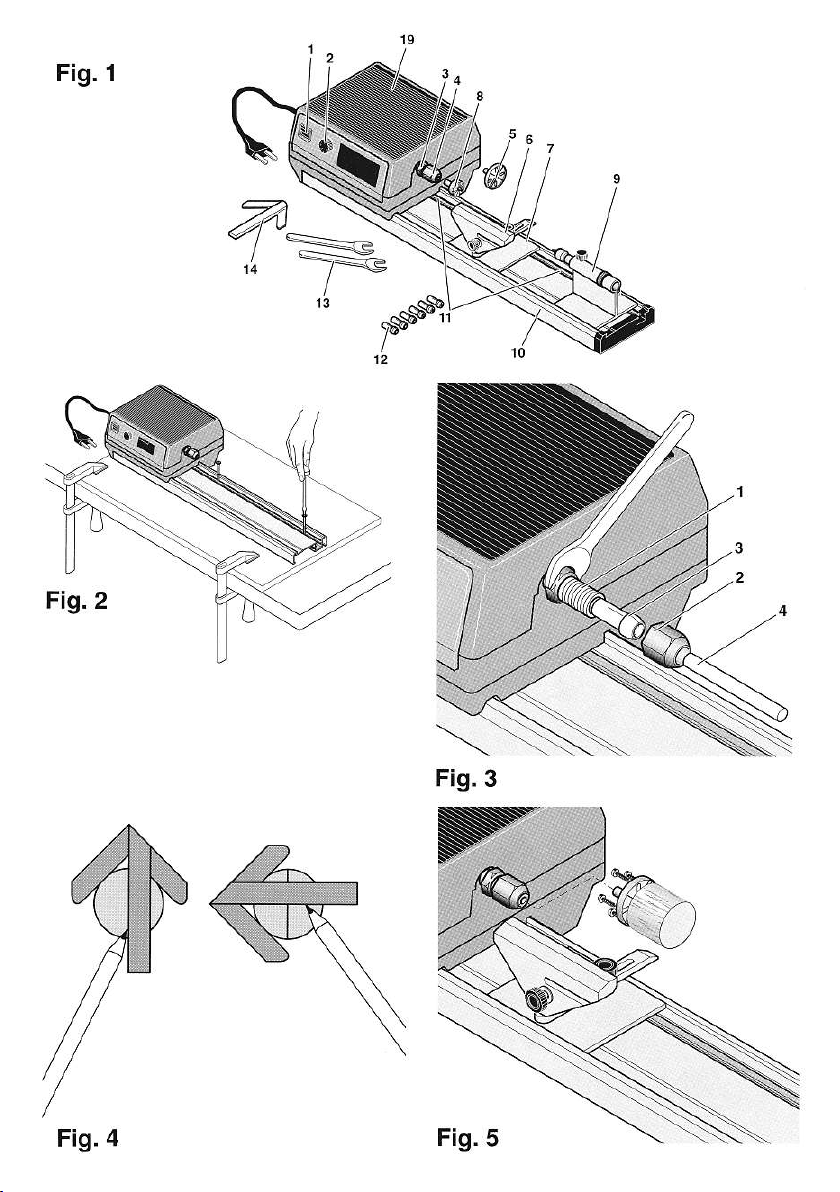 Fig. 1

1 2 19 3 4 8 5 6 7 9 14 13 11 12 10

Fig. 2

1 3 2 4

Fig. 3

Fig. 4

Fig. 5