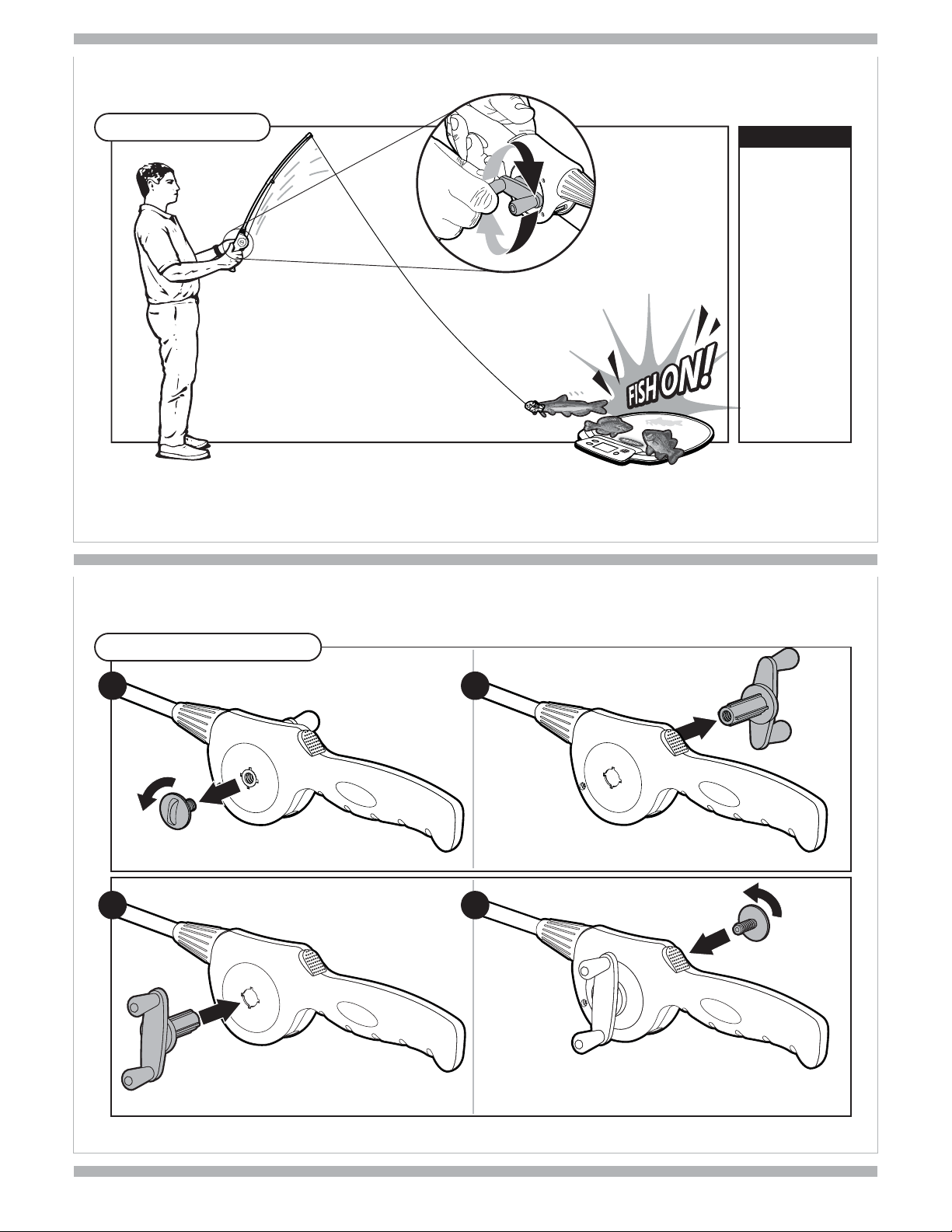 FISH ON!