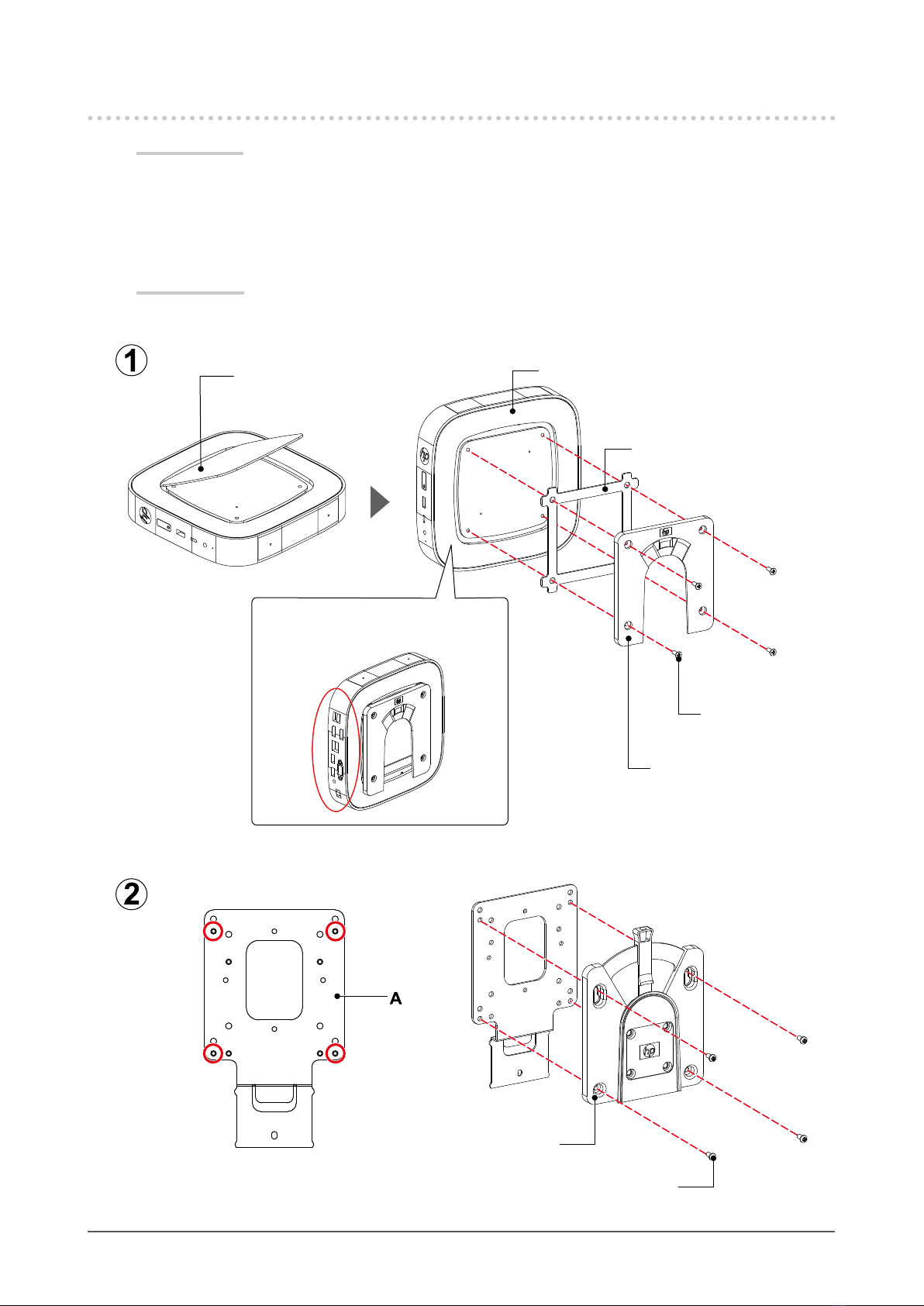 ①

②

A