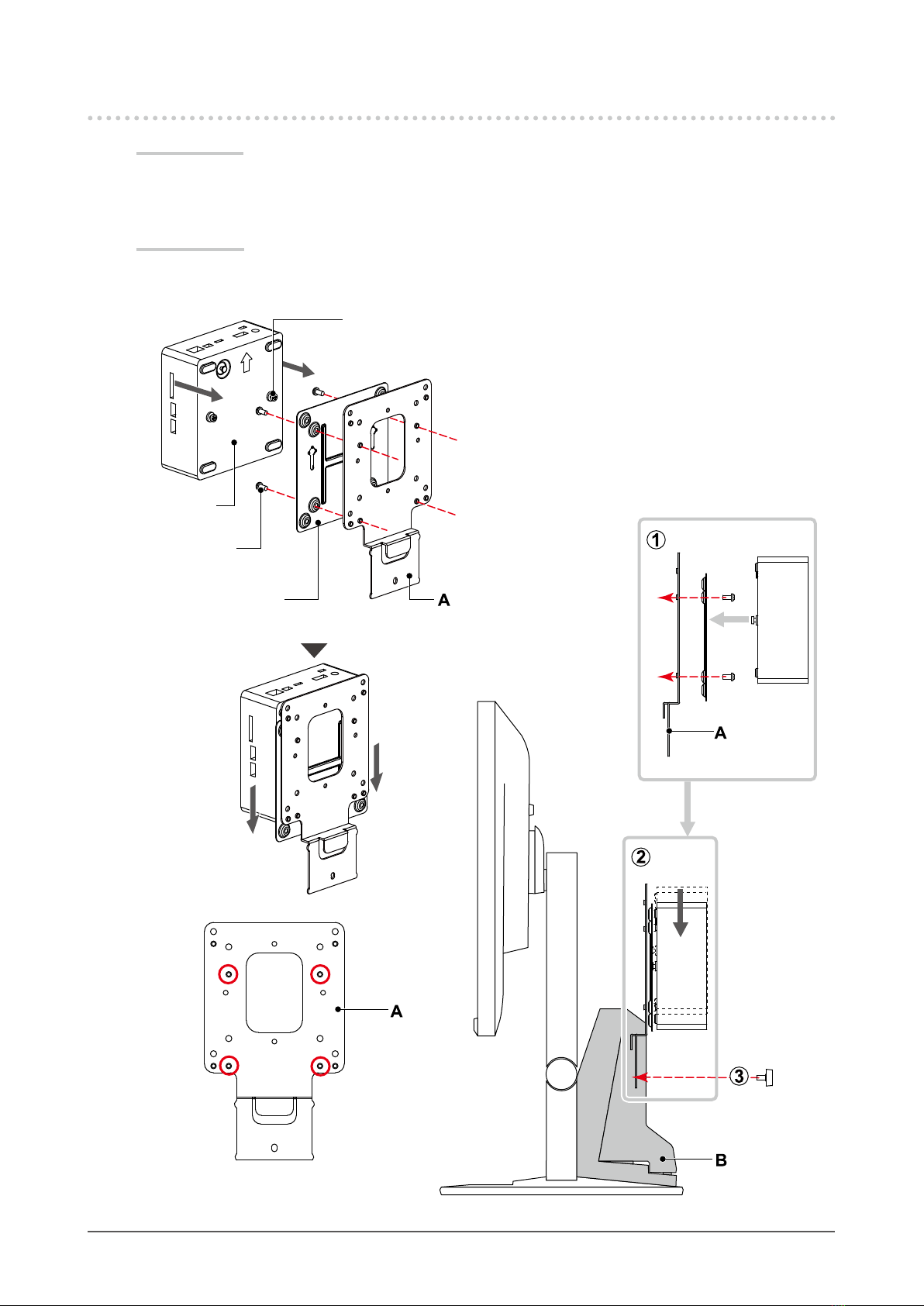 A

①

A

②

A

③

B