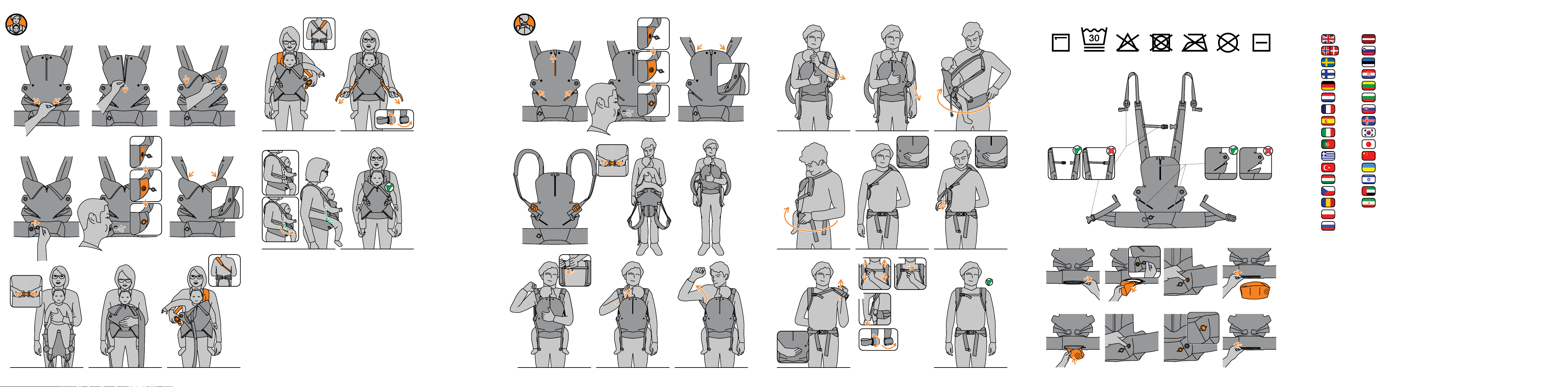 30