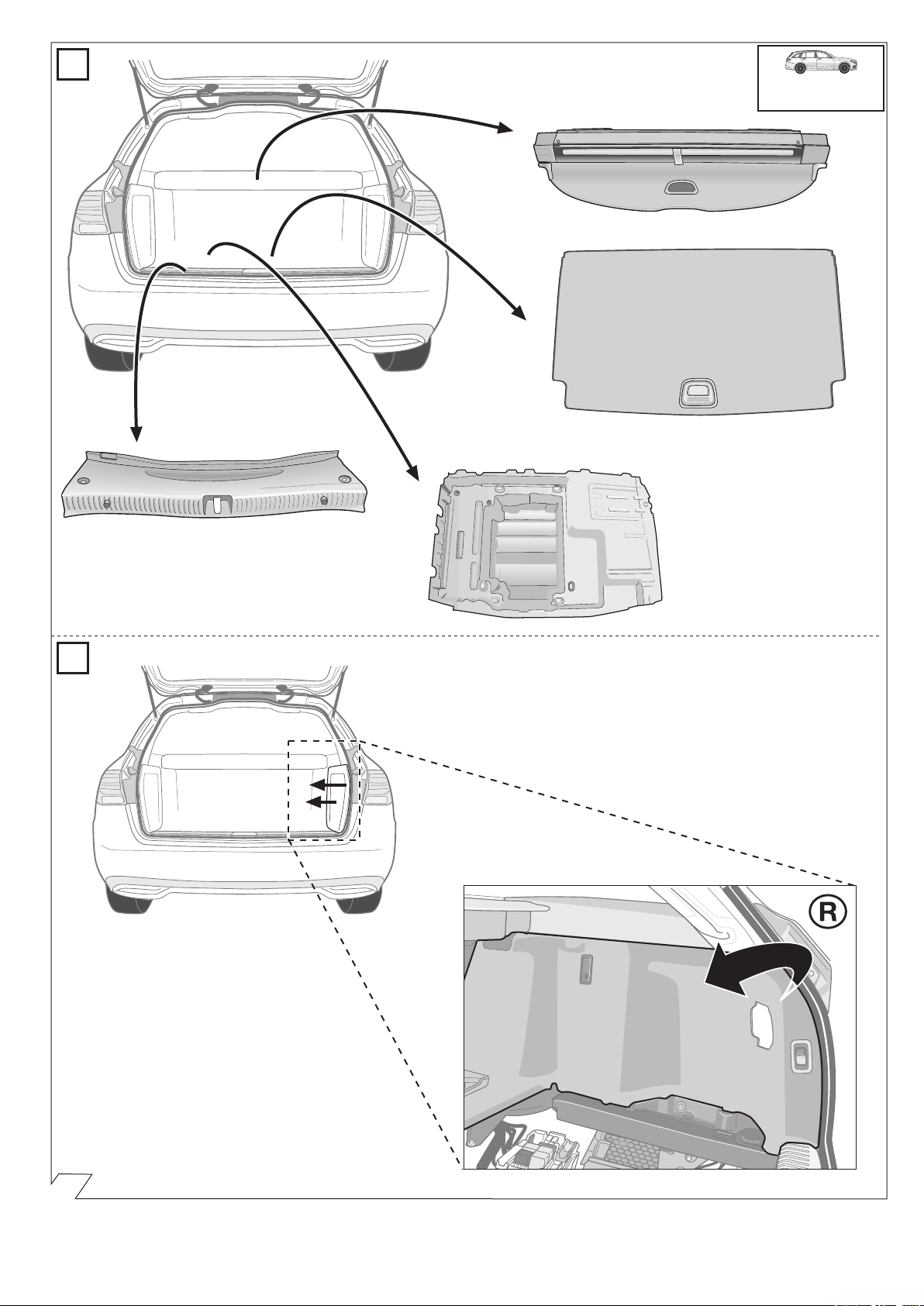 R