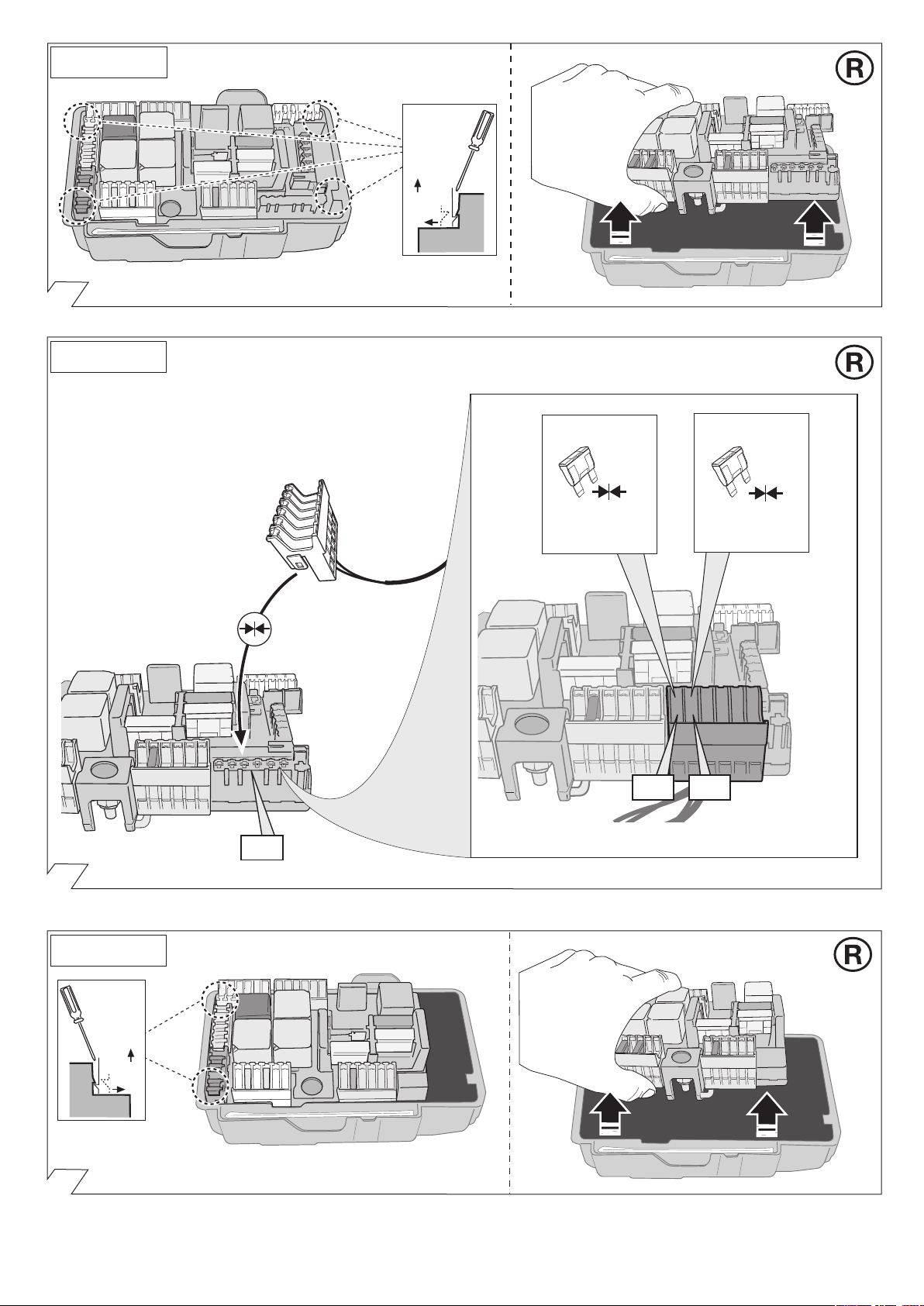 R

R

R