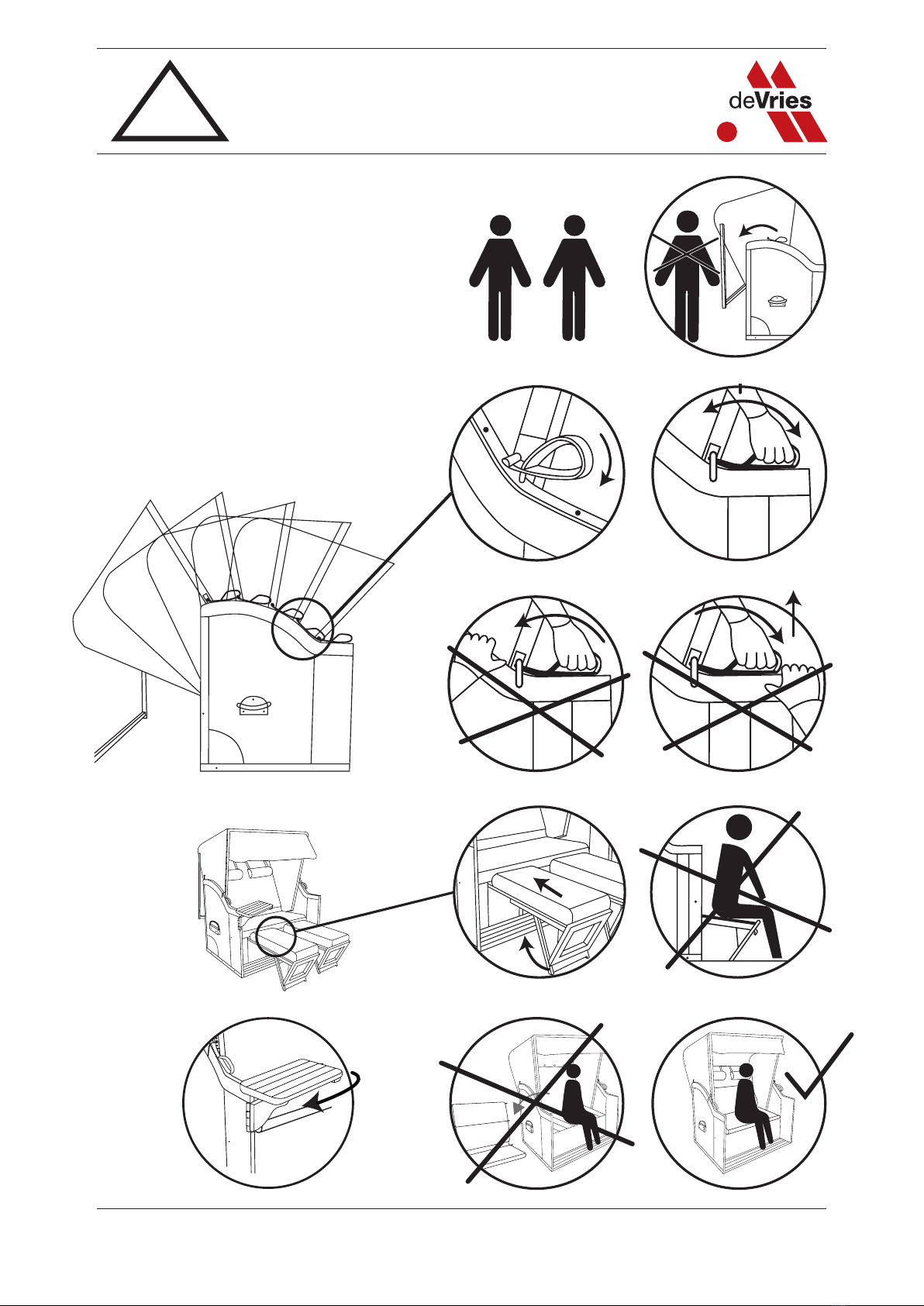 deVries