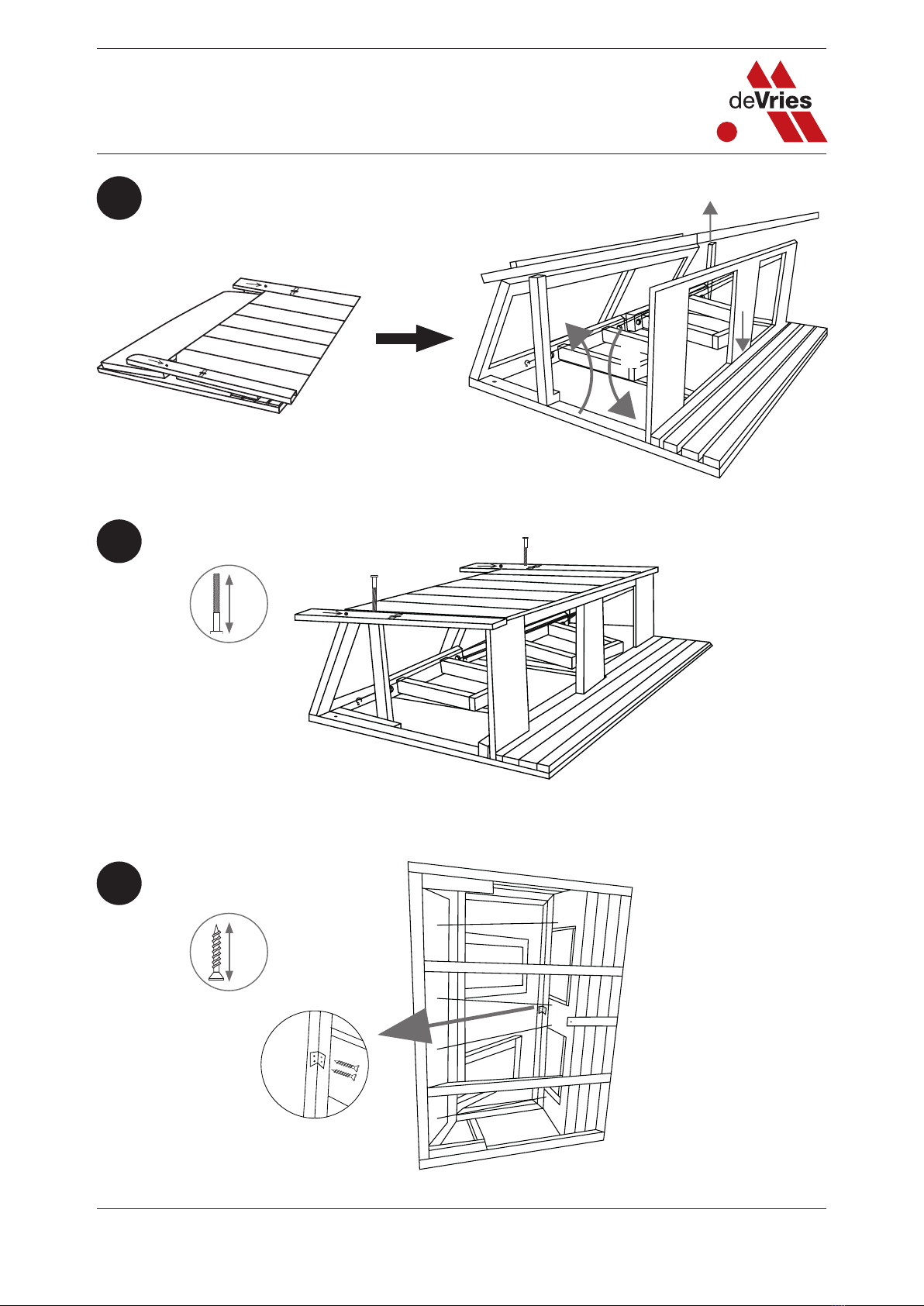 deVries