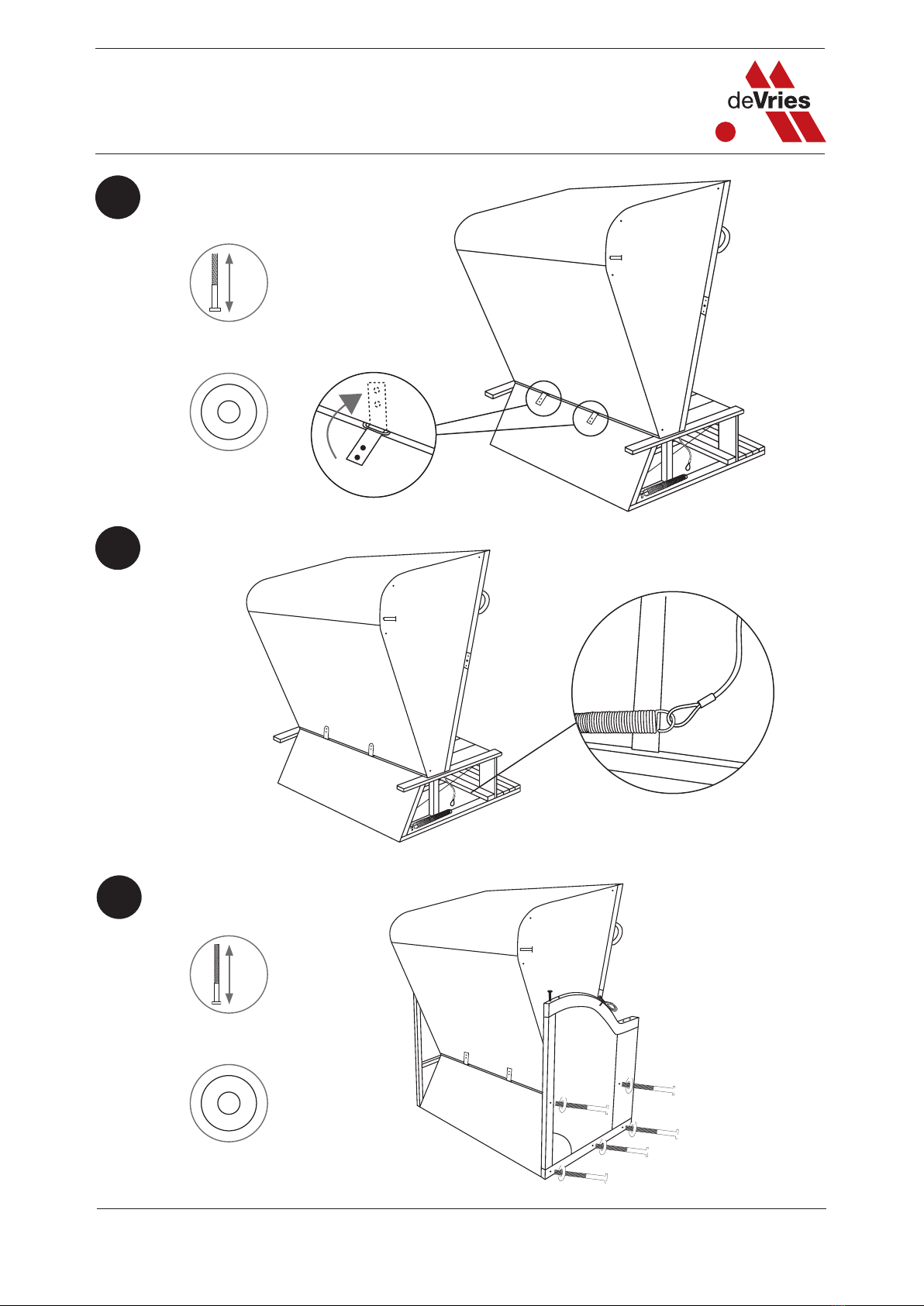 deVries