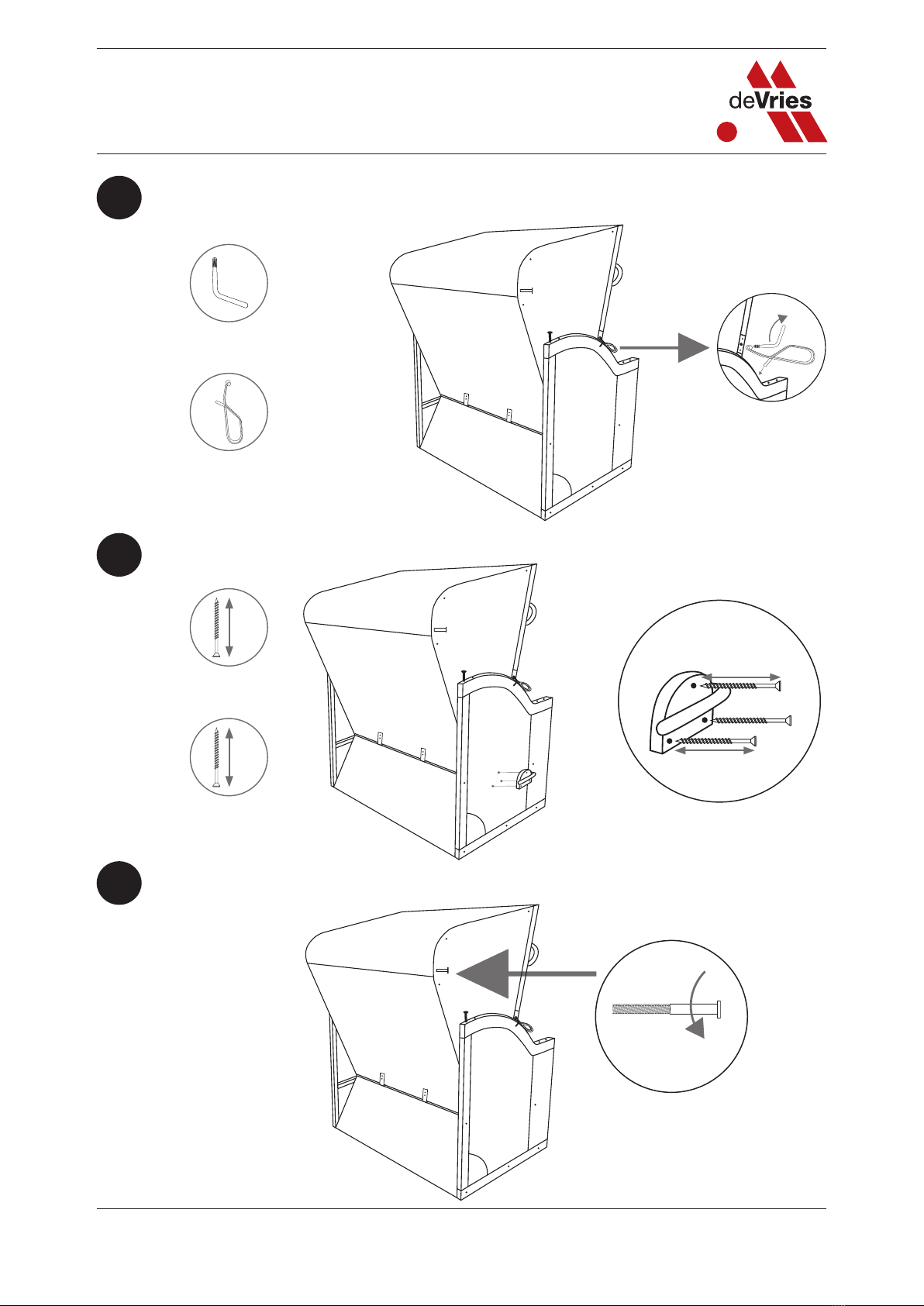 deVries