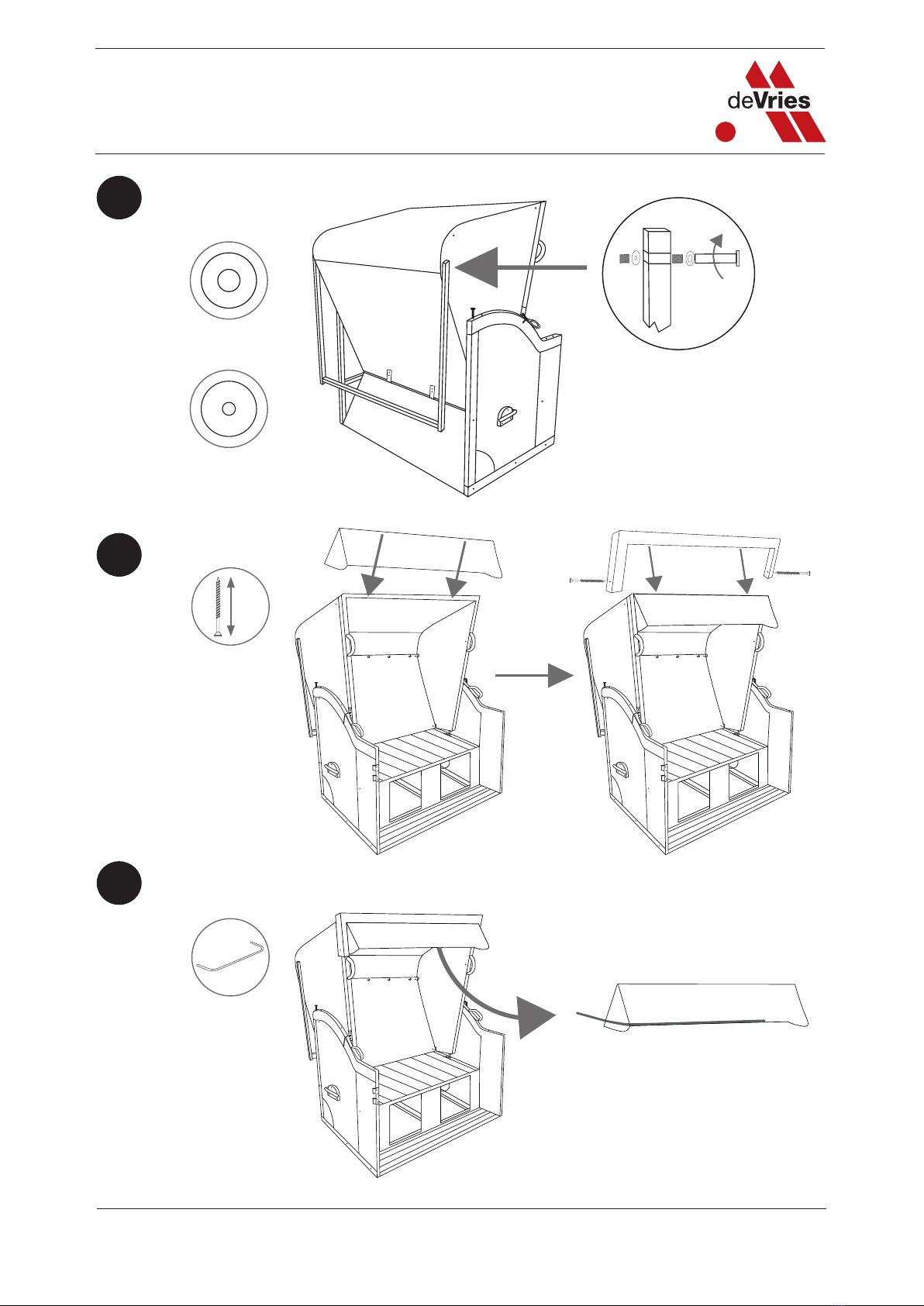 deVries