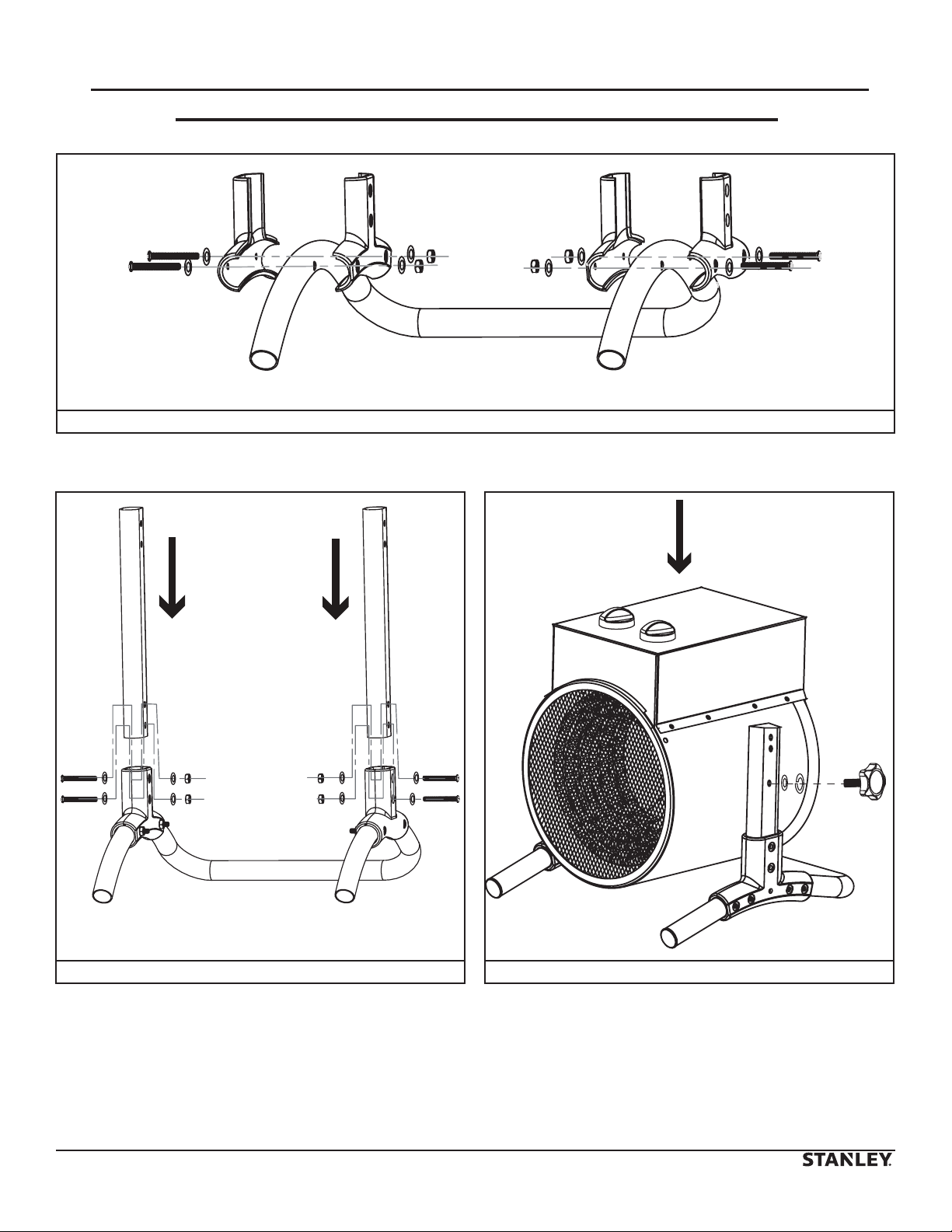 STANLEY.