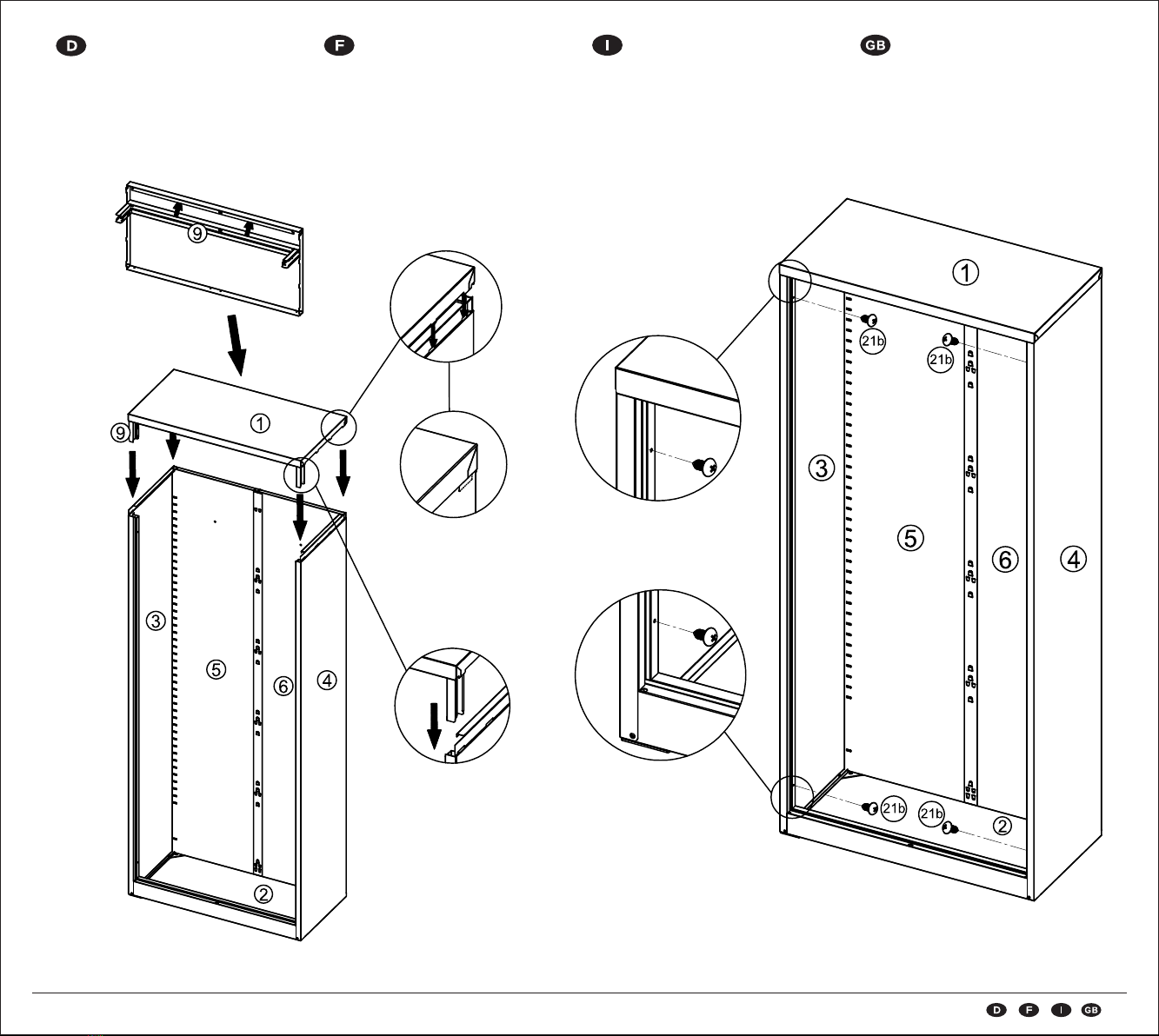 D F I GB

9

1
9

3
5
6
4
2

1
21b
21b
3
5
6
4
21b
21b
2

D F I GB