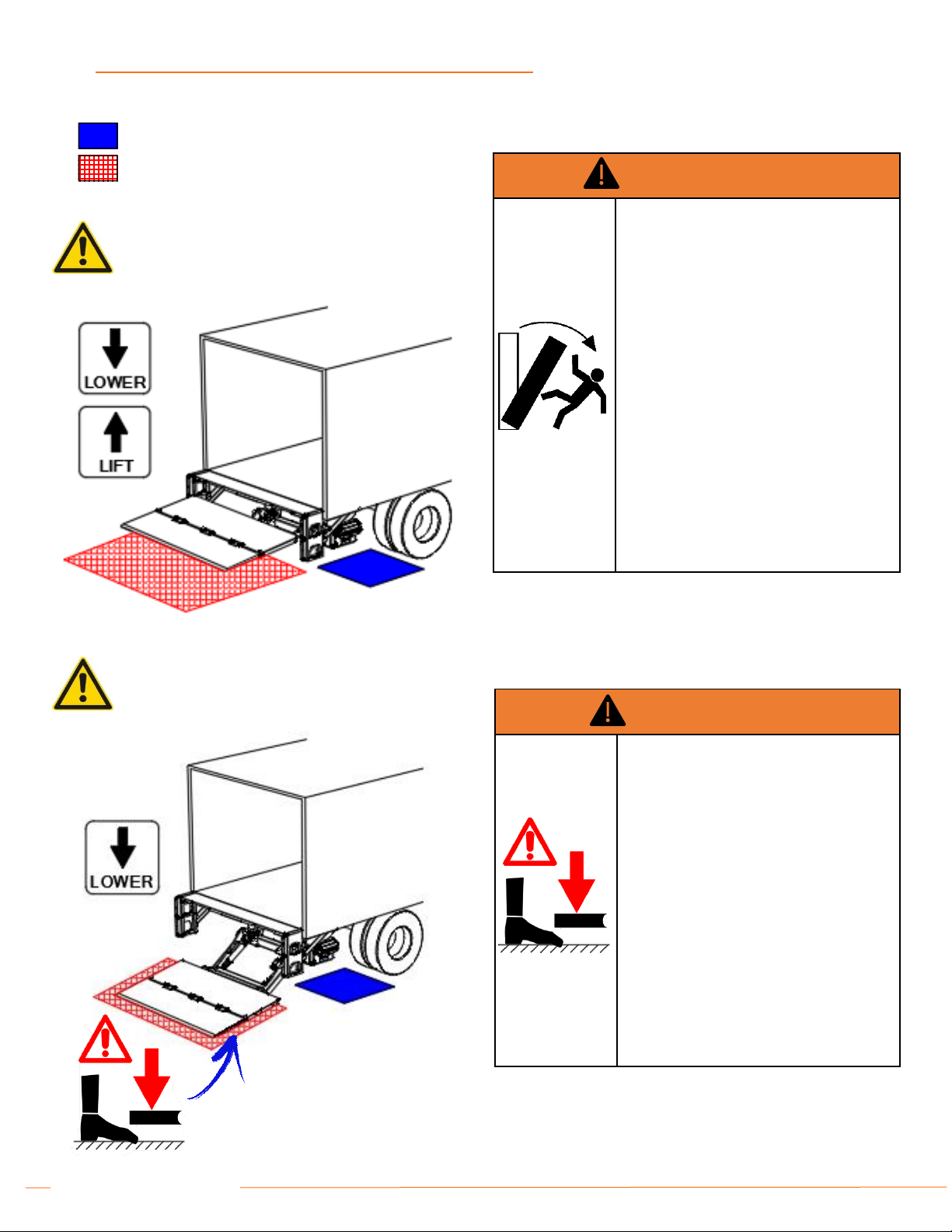 LOWER

LIFT

LOWER