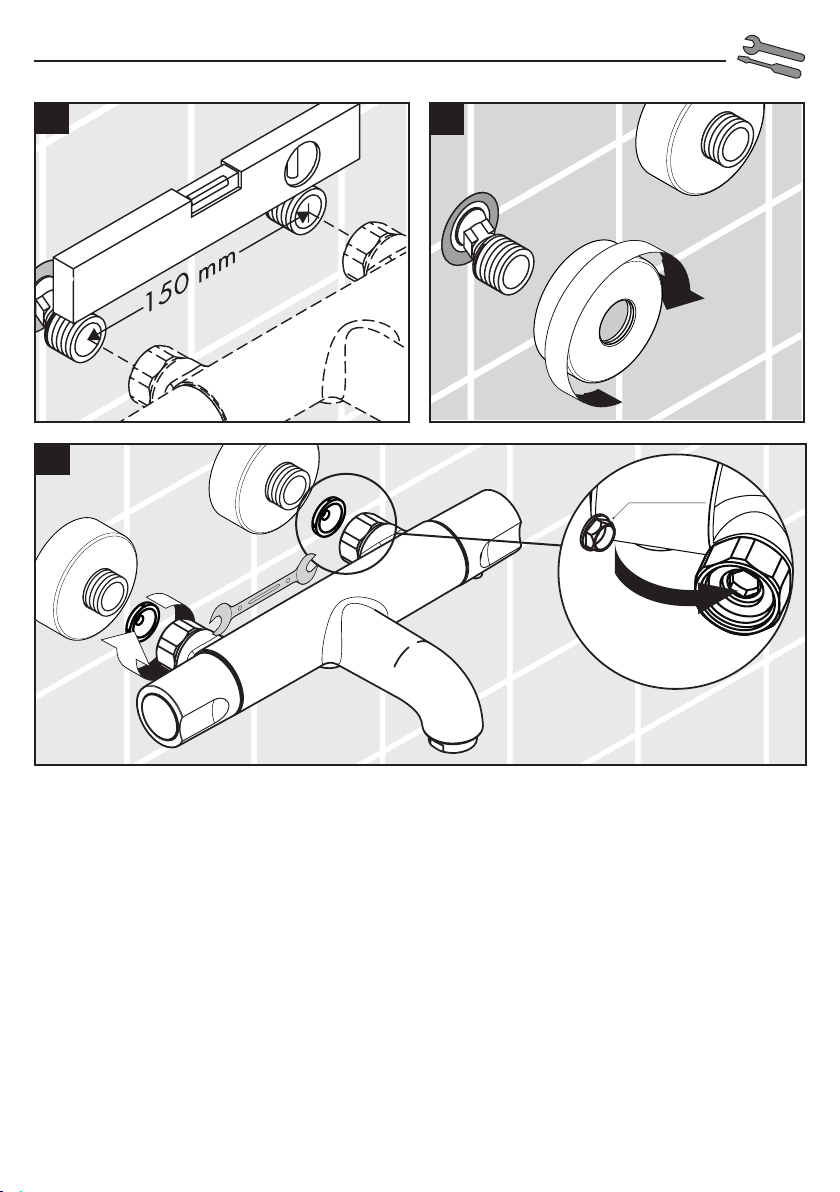 150 mm