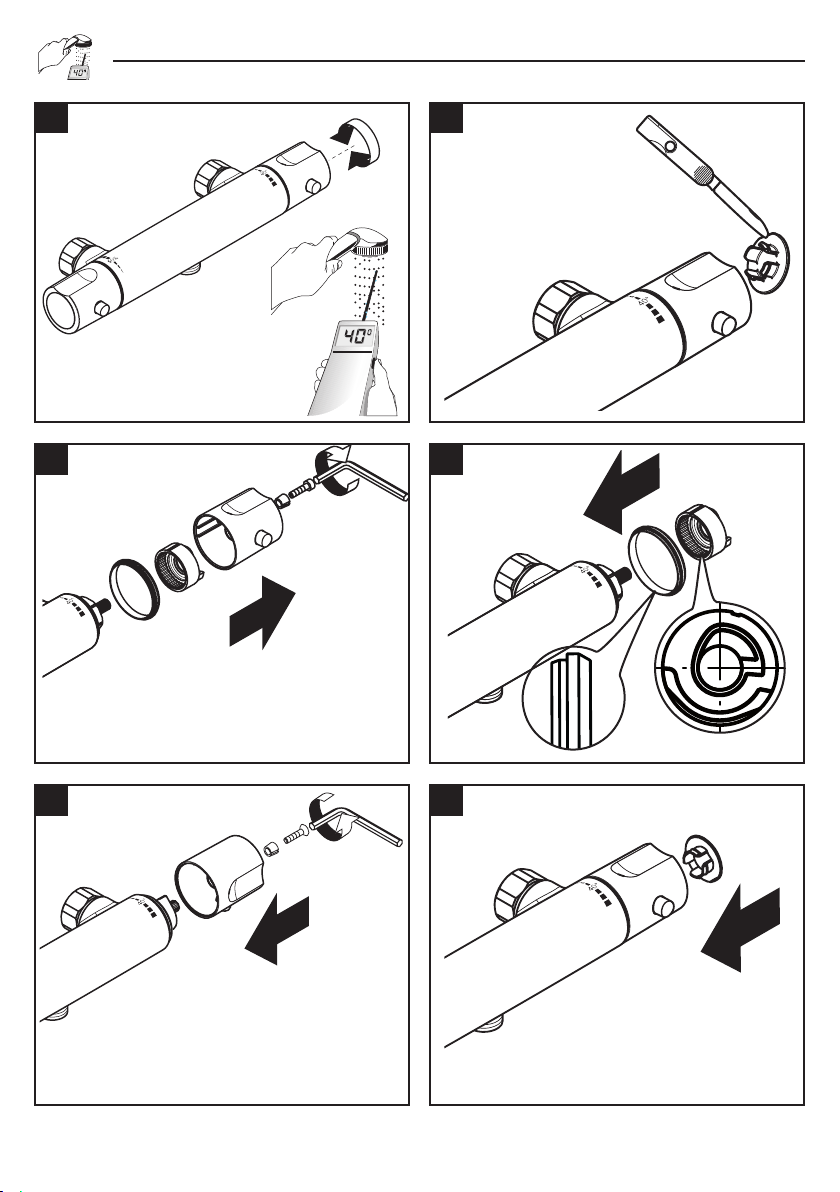 40°

40°