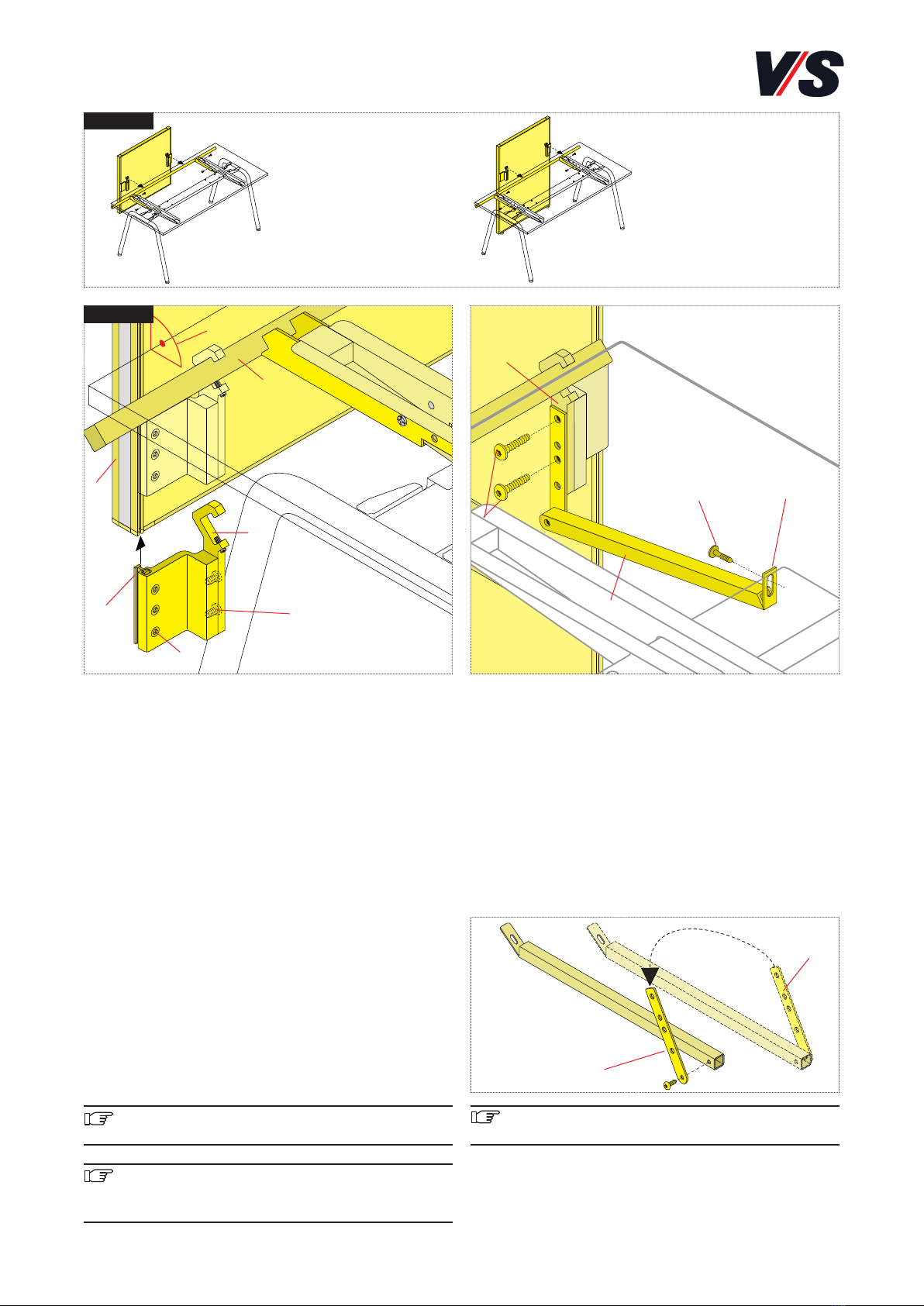 V/S