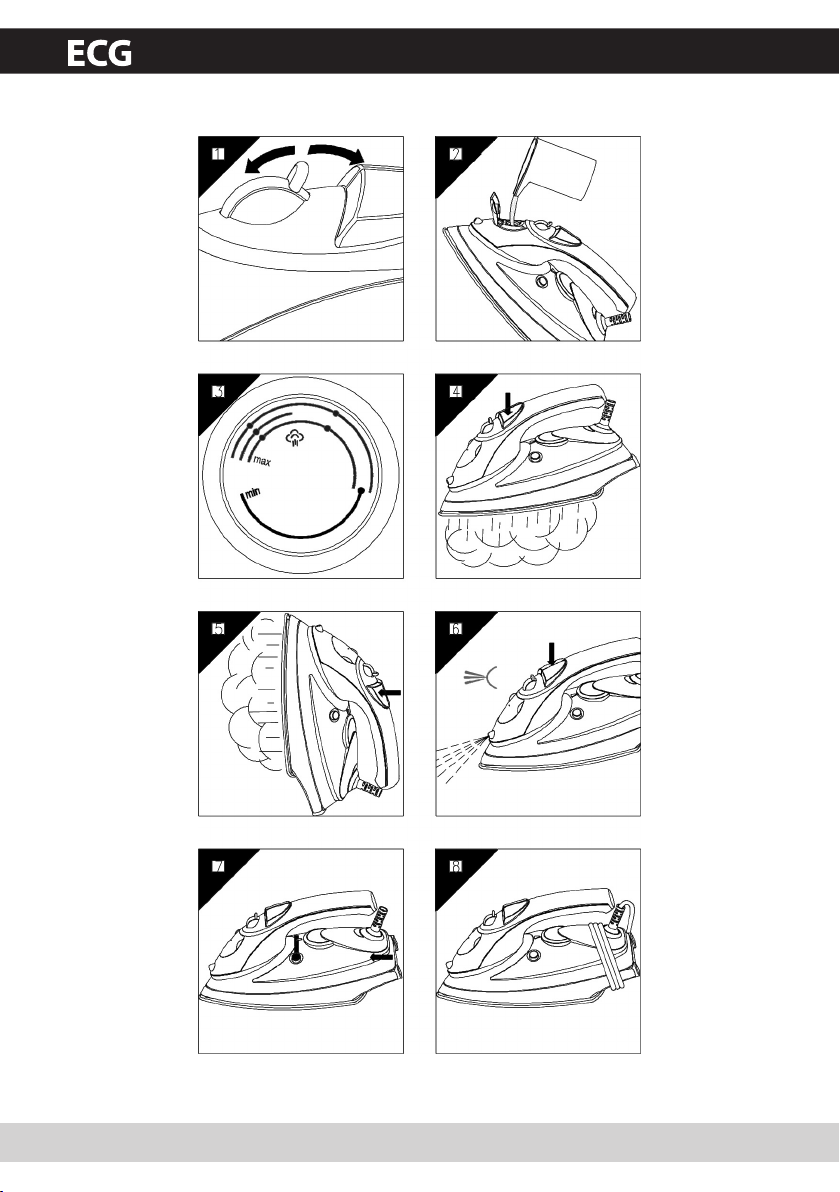 ECG

1

2

3

max

min

4

5

6

7

8