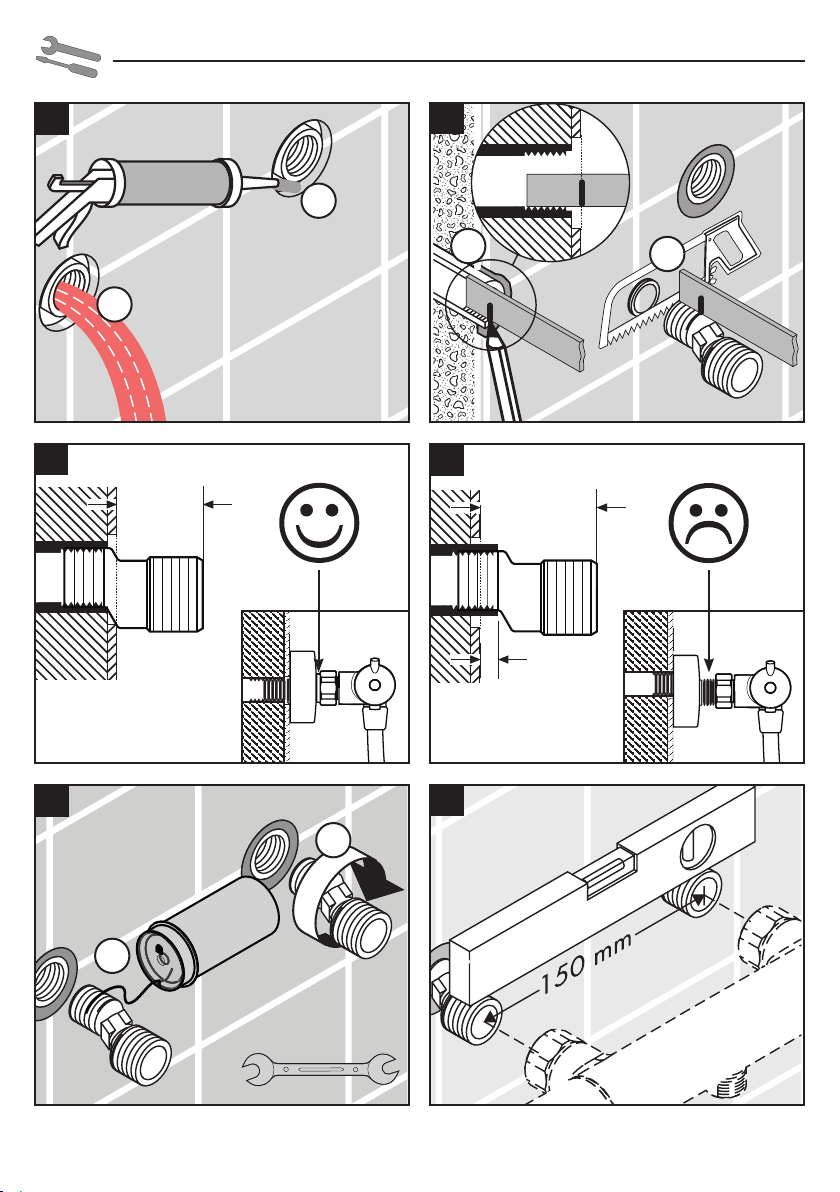 150 mm