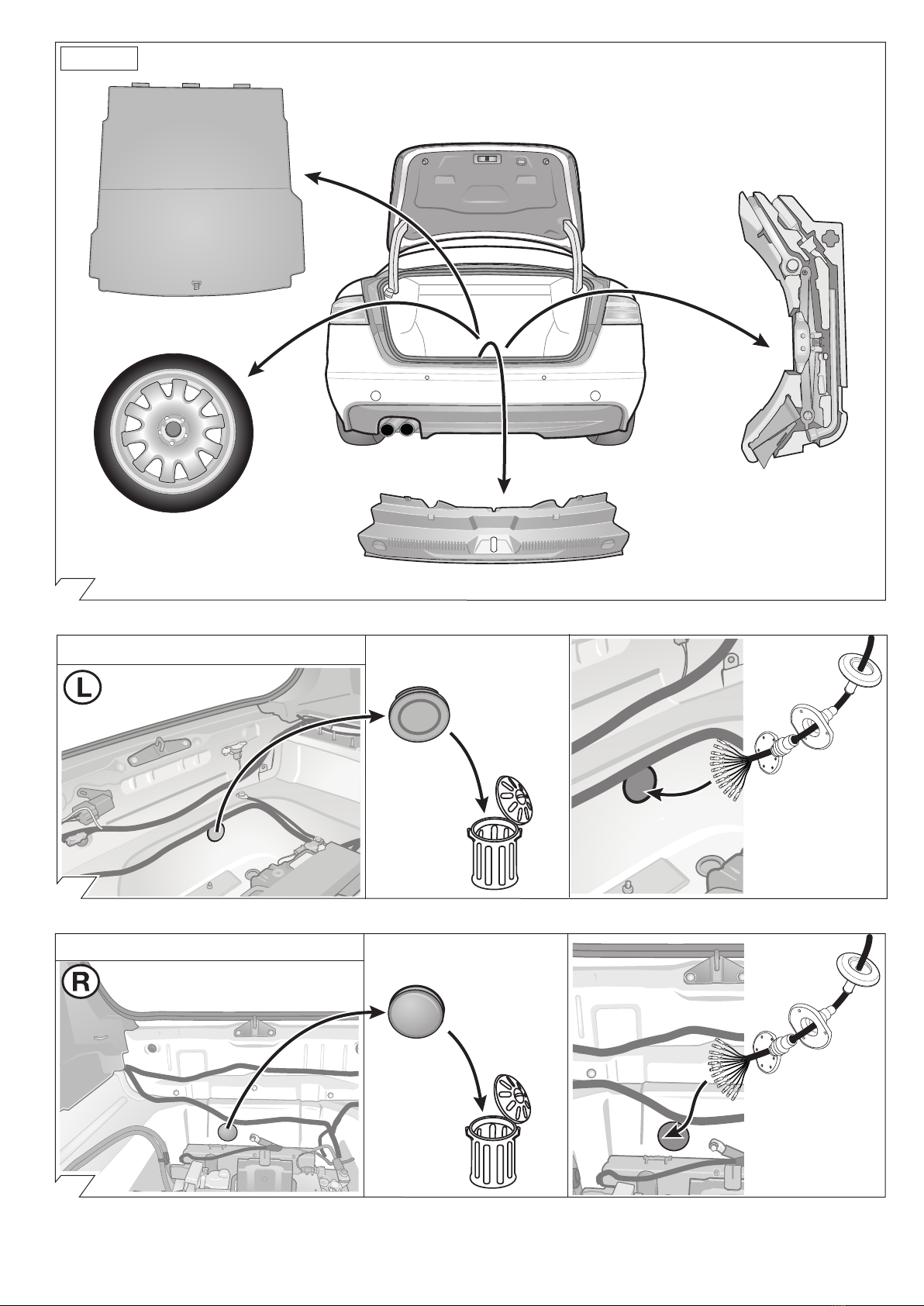 L

R