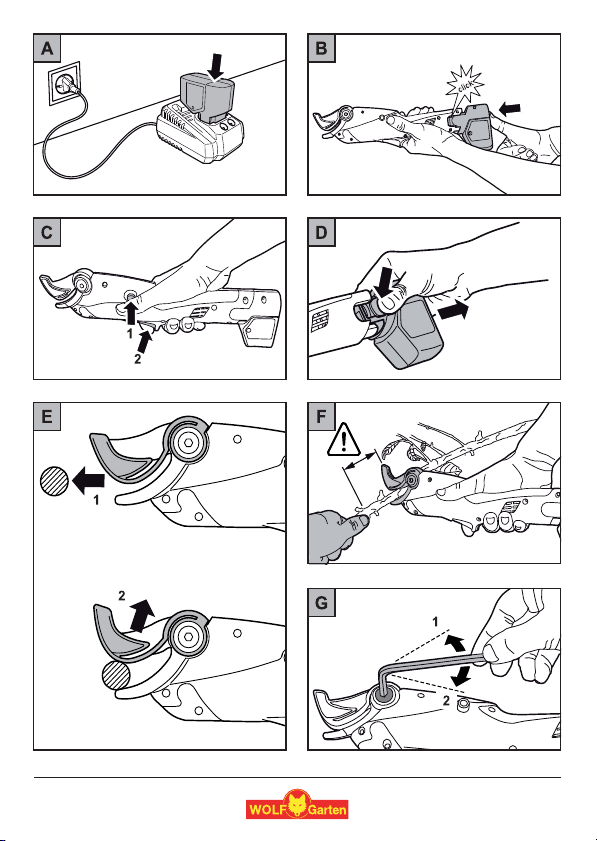 A

B

click

C

1

2

D

E

1

2

F

G

1

2

WOLF Garten