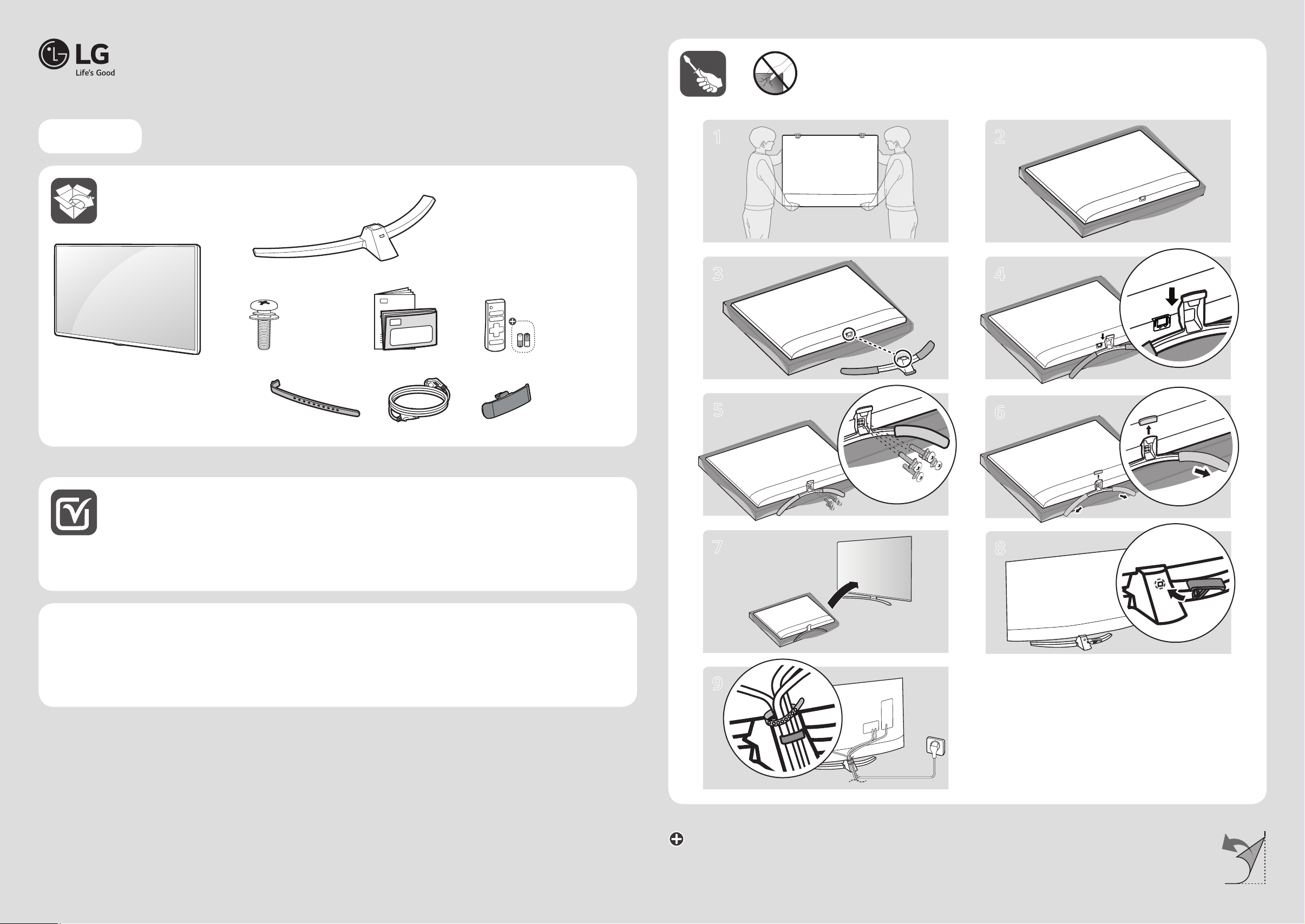 LG
Life's Good

1

2

3

4

5

6

7

8

9