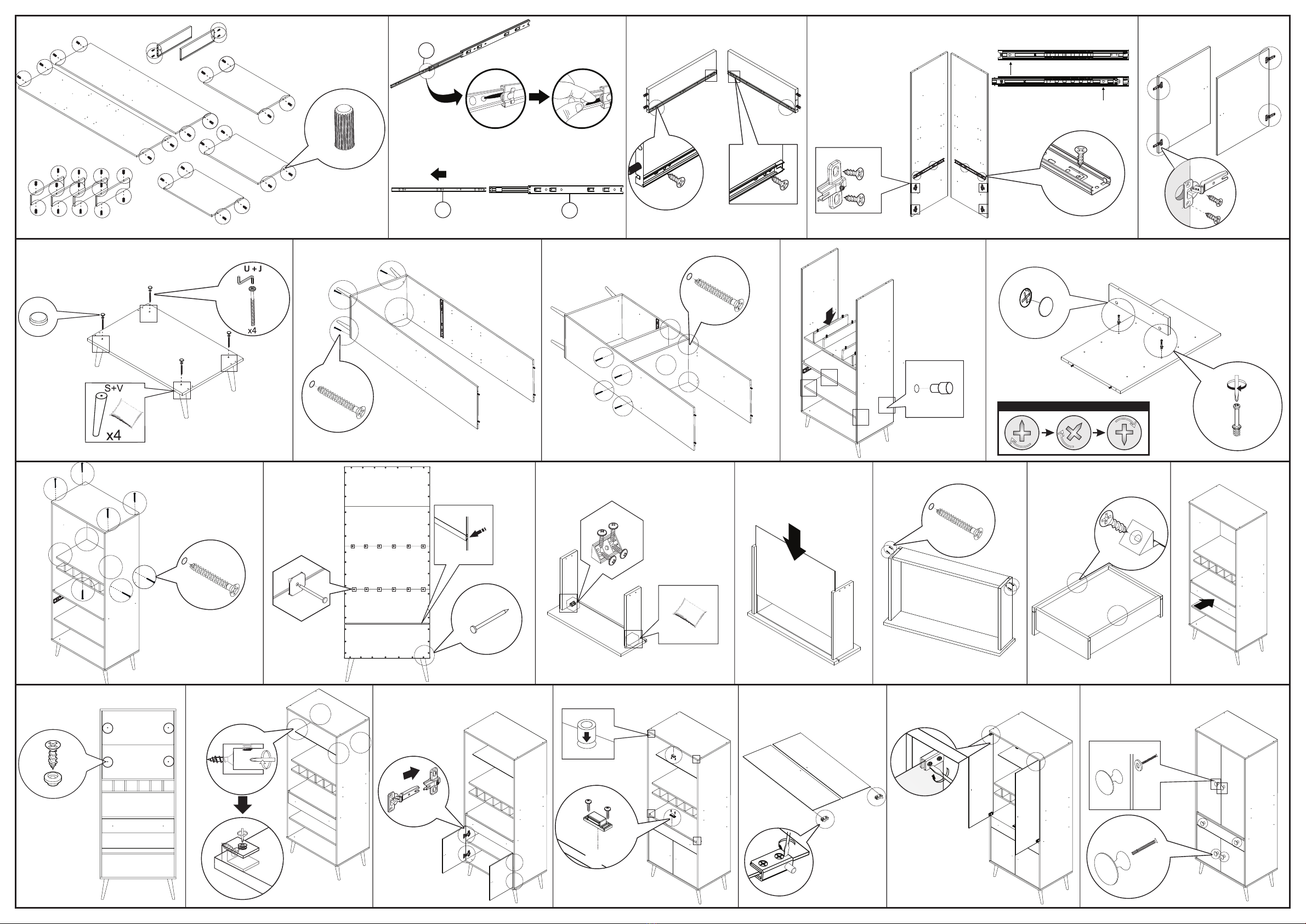 U + J

x4

S+V

x4