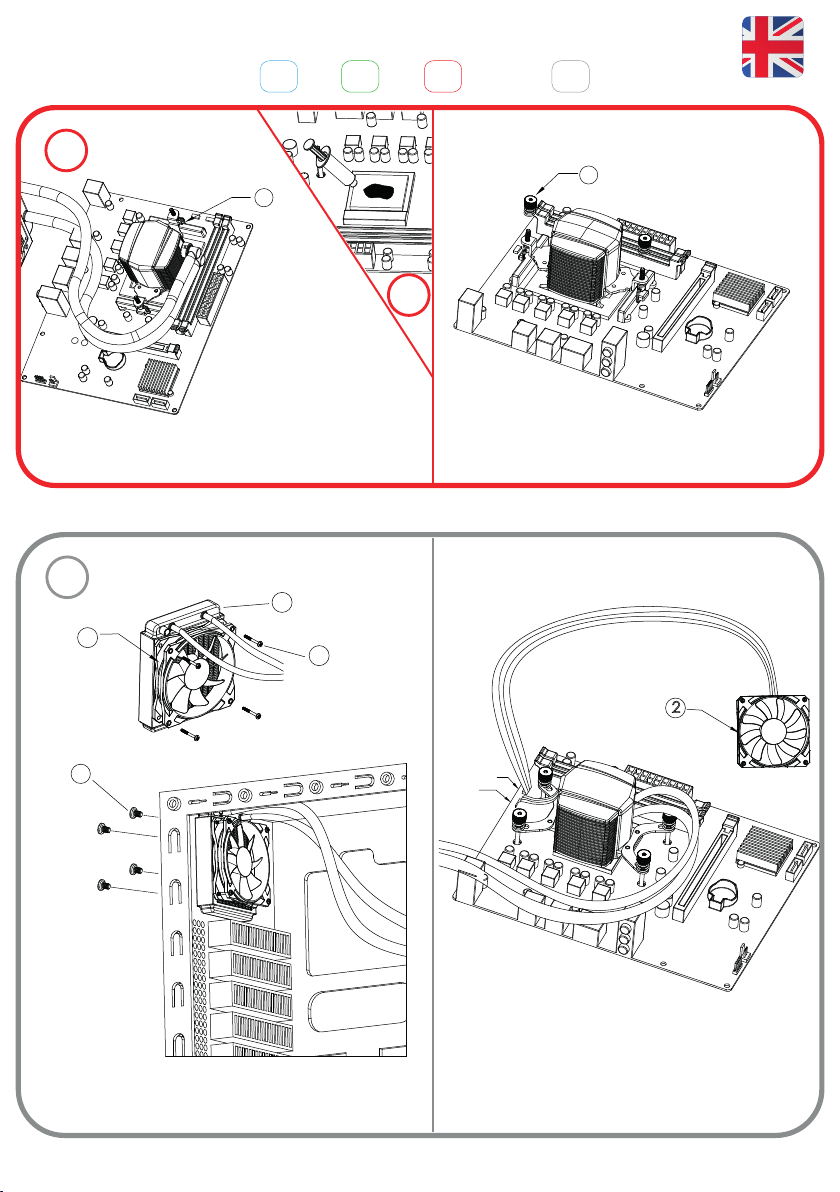 2