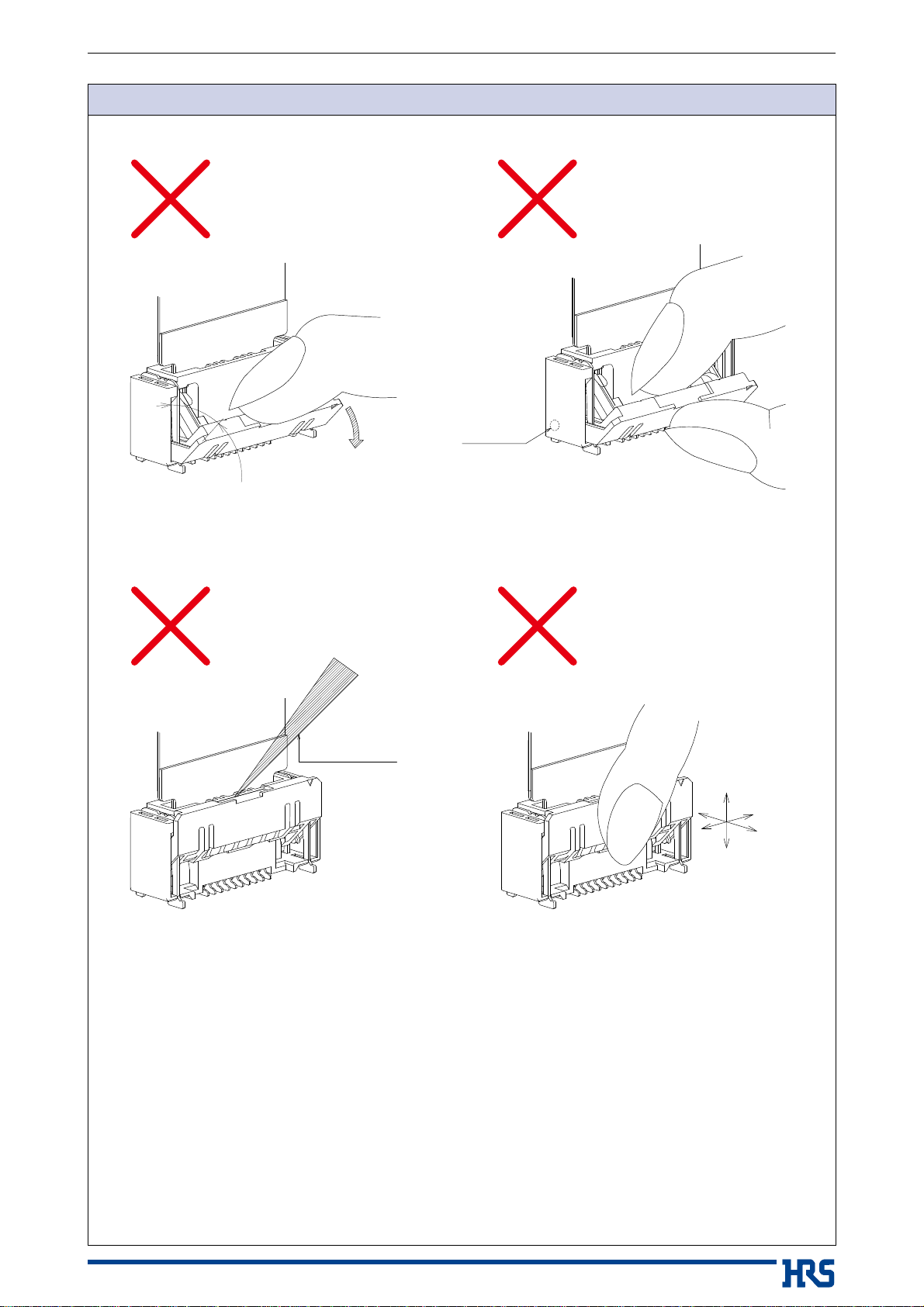 HRS