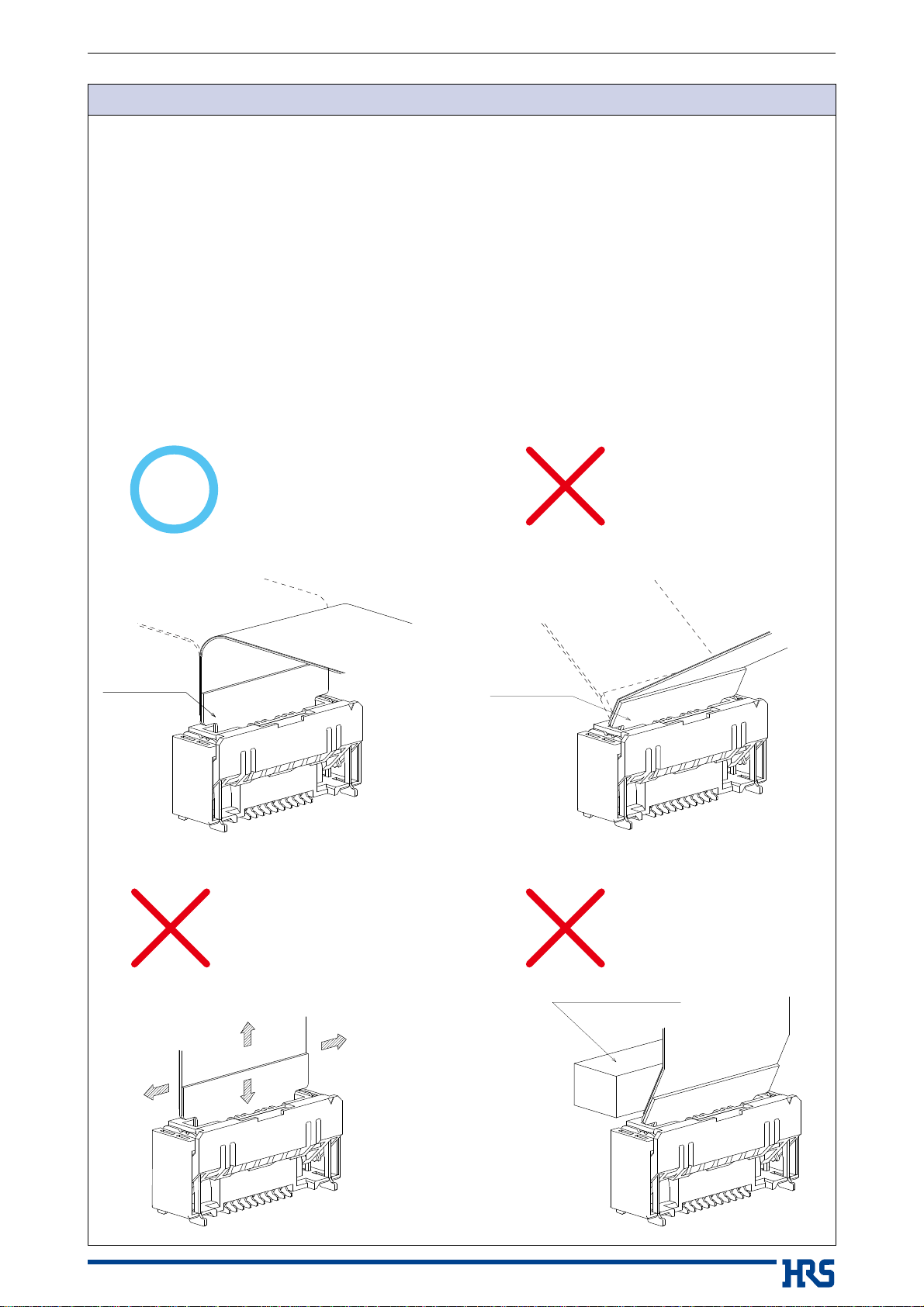 HRS