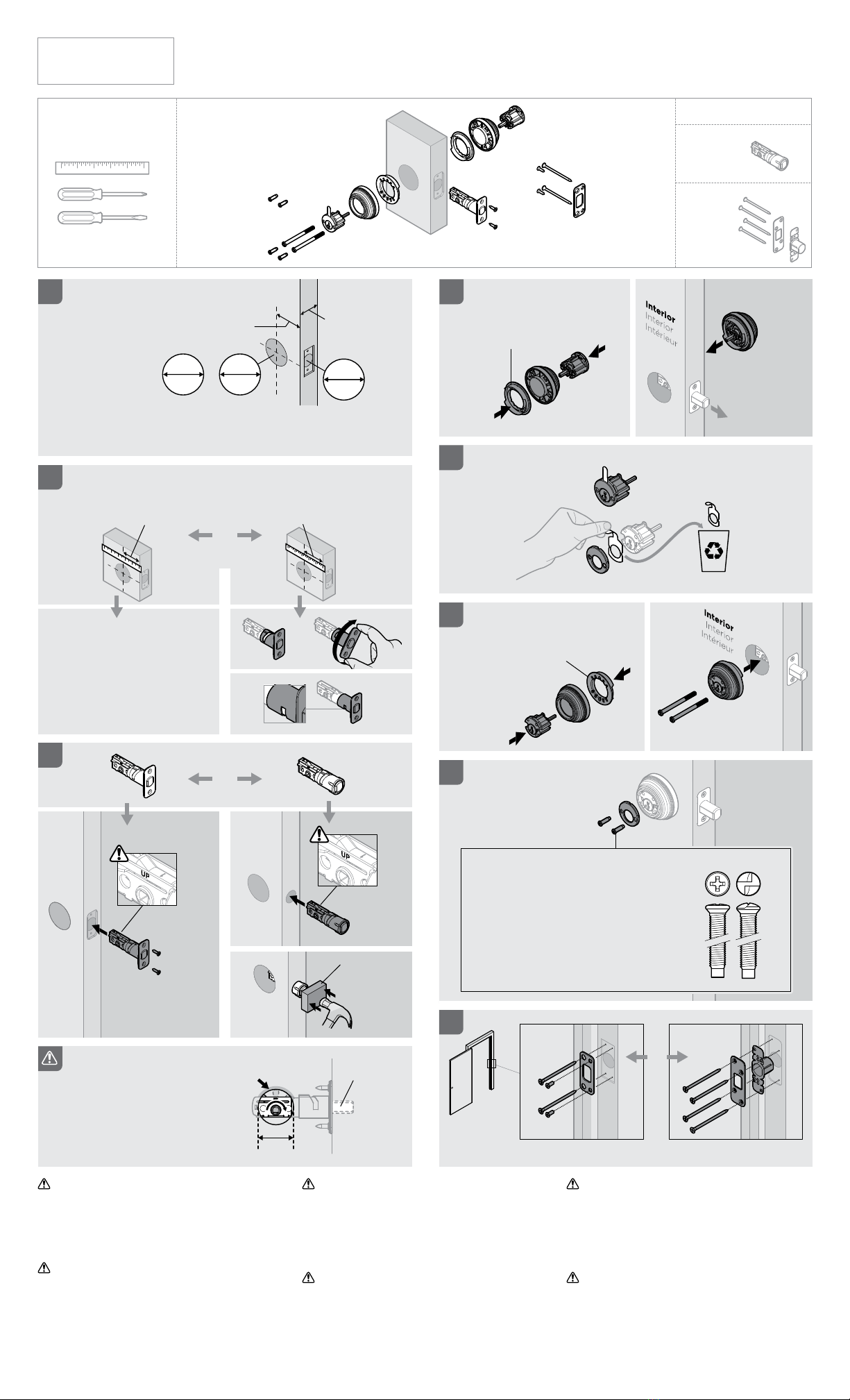 Interior
Interior
Intérieur

UP

UP

Interior
Interior
Intérieur