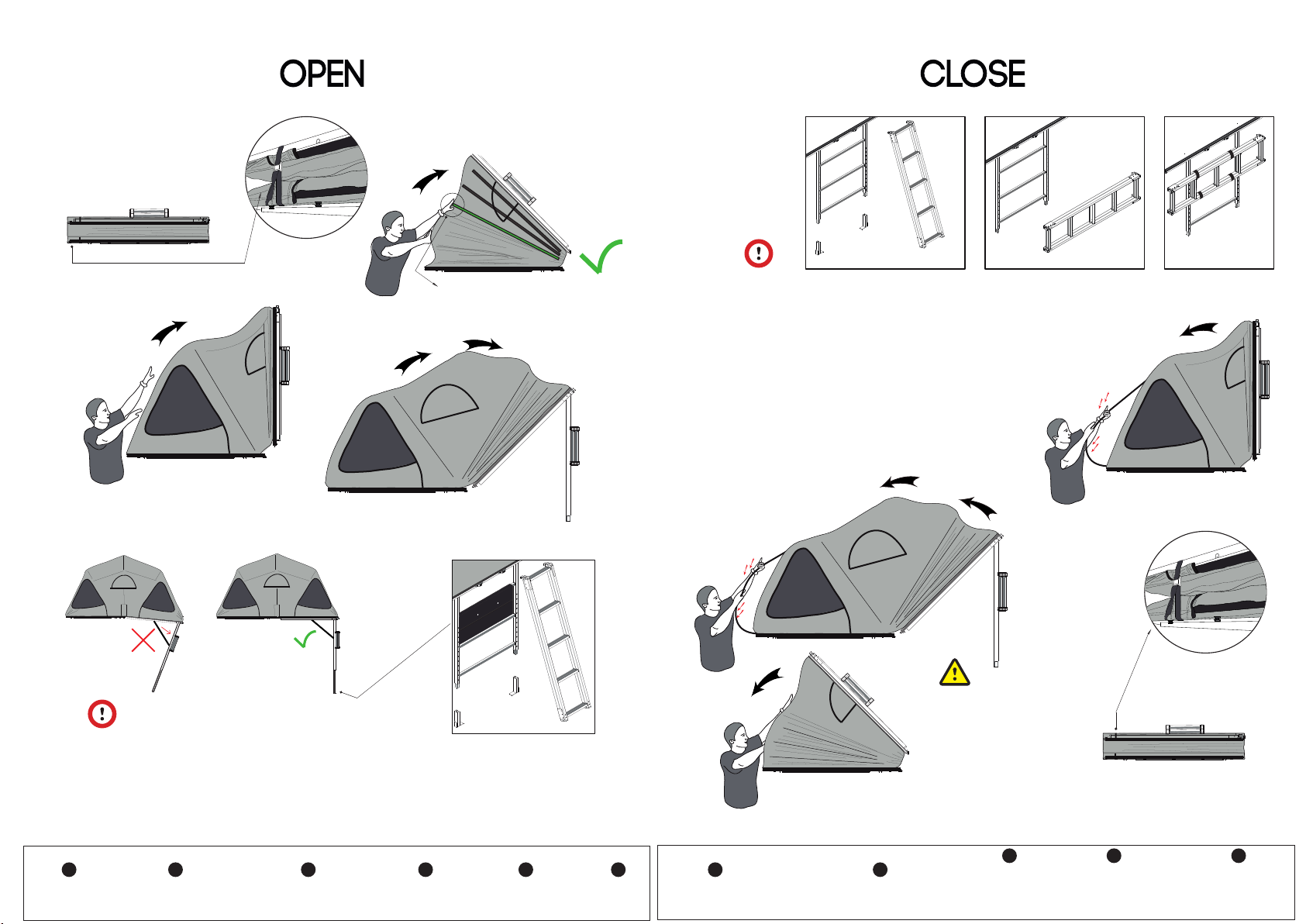 OPEN

CLOSE