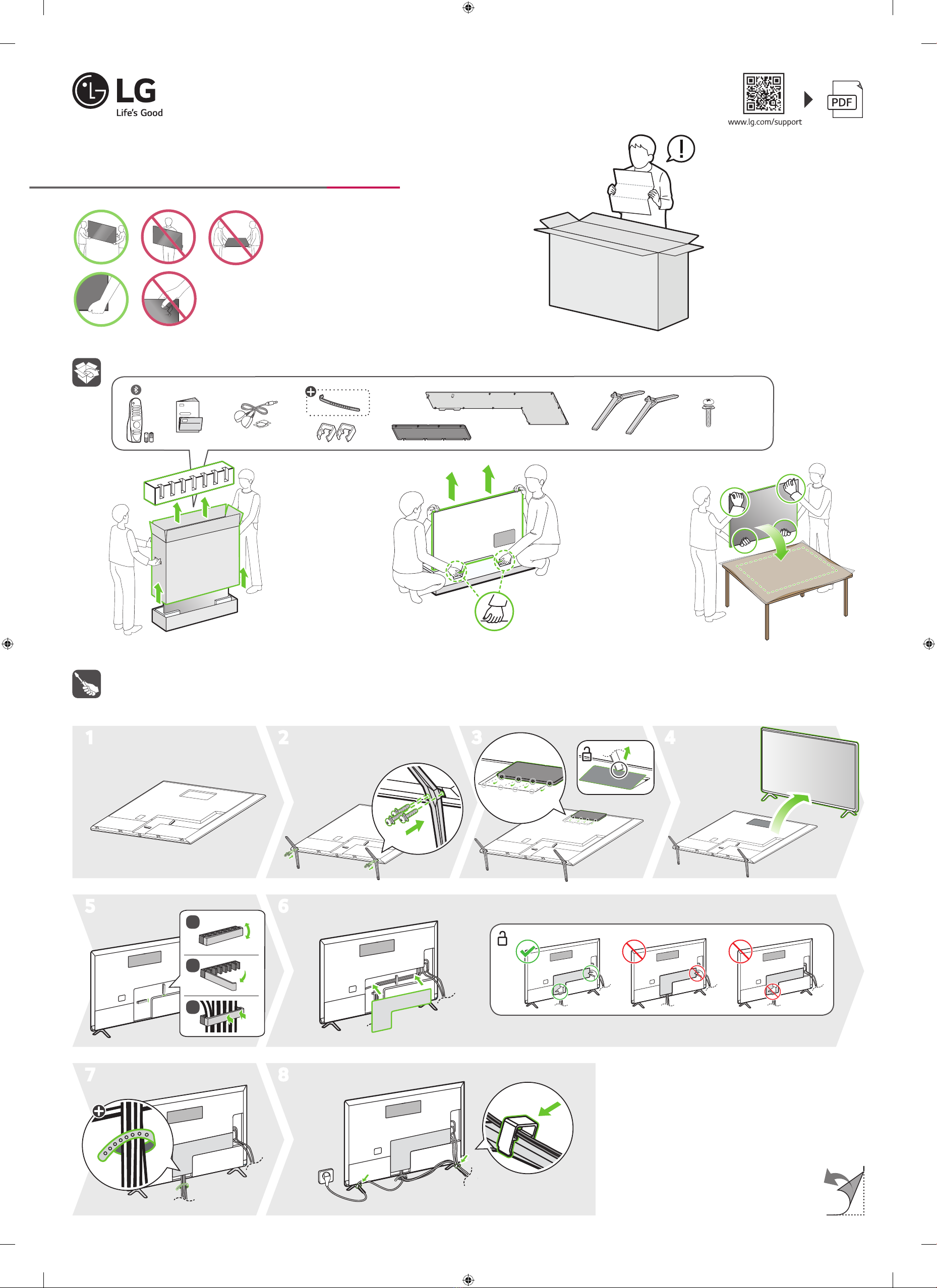 LG
Life's Good

www.lg.com/support

PDF

1

2

3

4

5

6

7

8