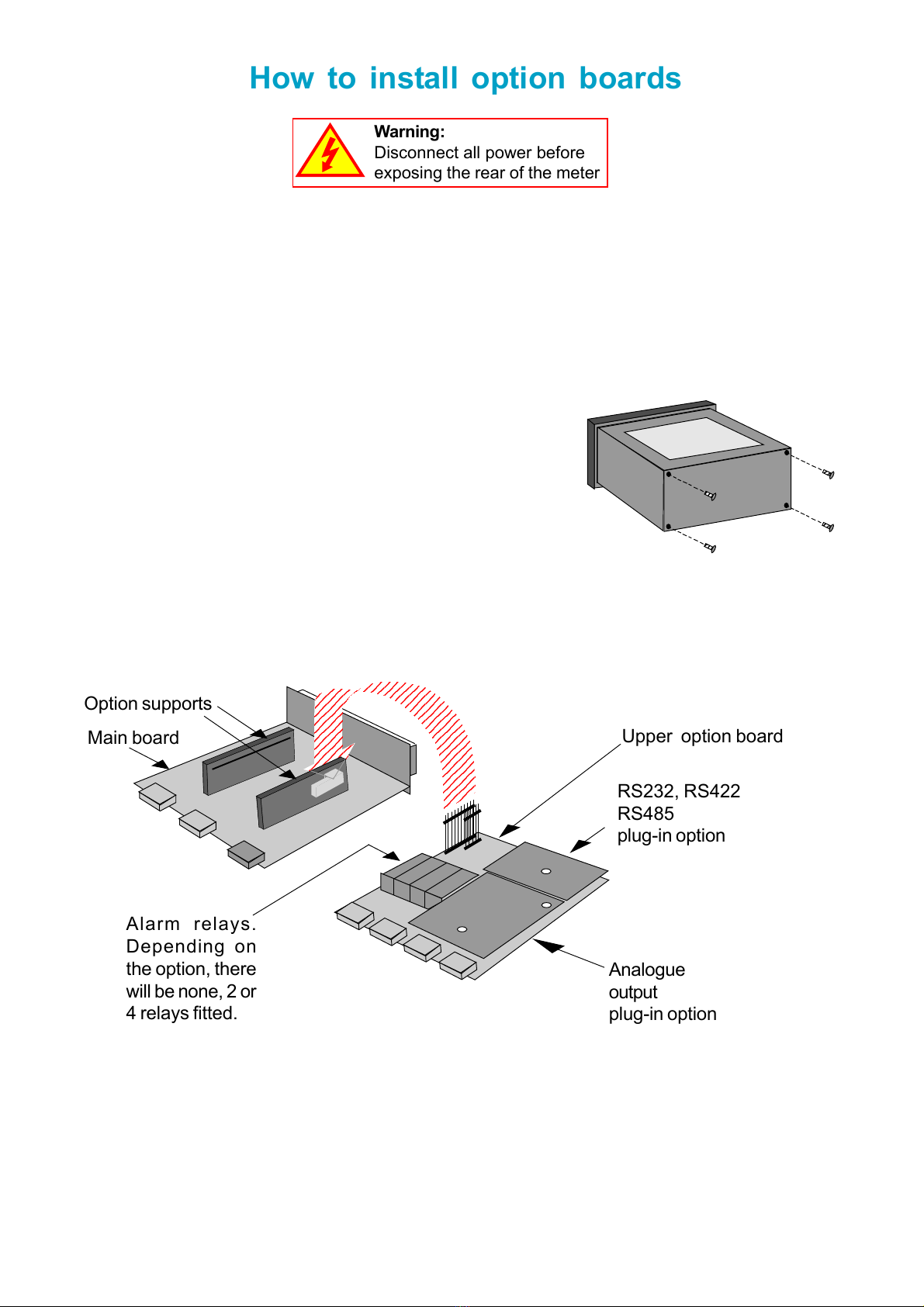 How to install option boards

Warning:
Disconnect all power before exposing the rear of the meter

Option supports

Main board

Upper option board

RS232, RS422
RS485
plug-in option

Alarm relays. Depending on the option, there will be none, 2 or 4 relays fitted.

Analogue
output
plug-in option