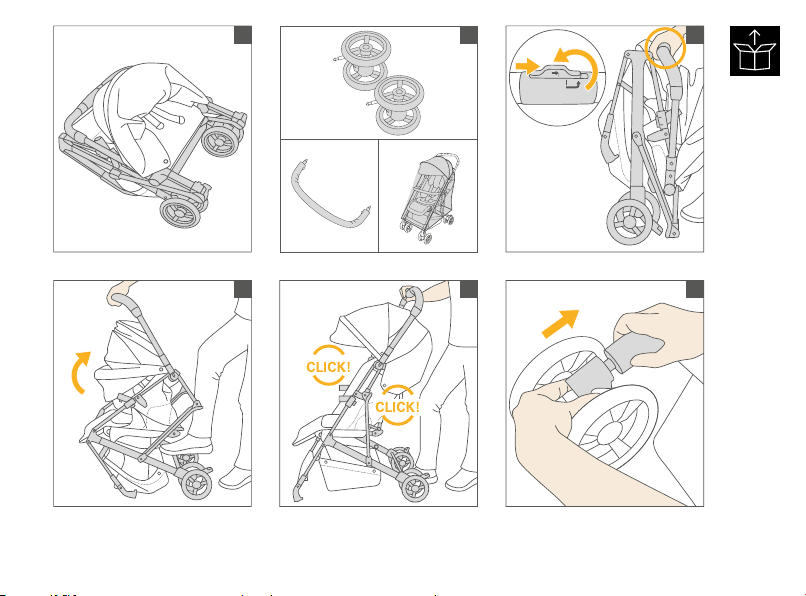 CLICK!
CLICK!