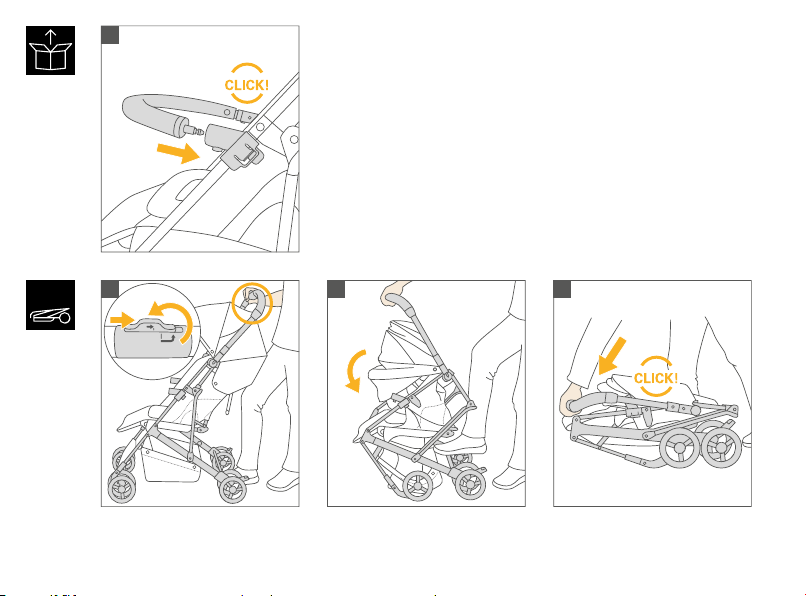 CLICK!

CLICK!