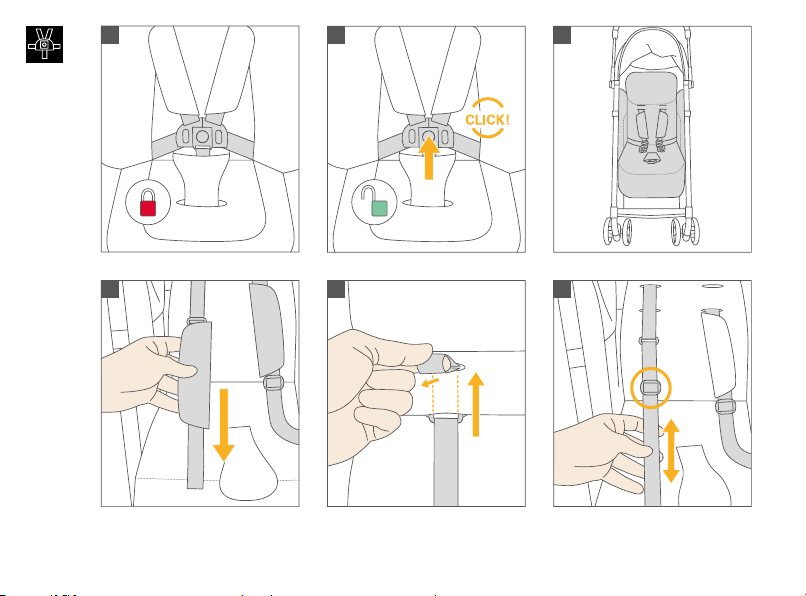 CLICK!