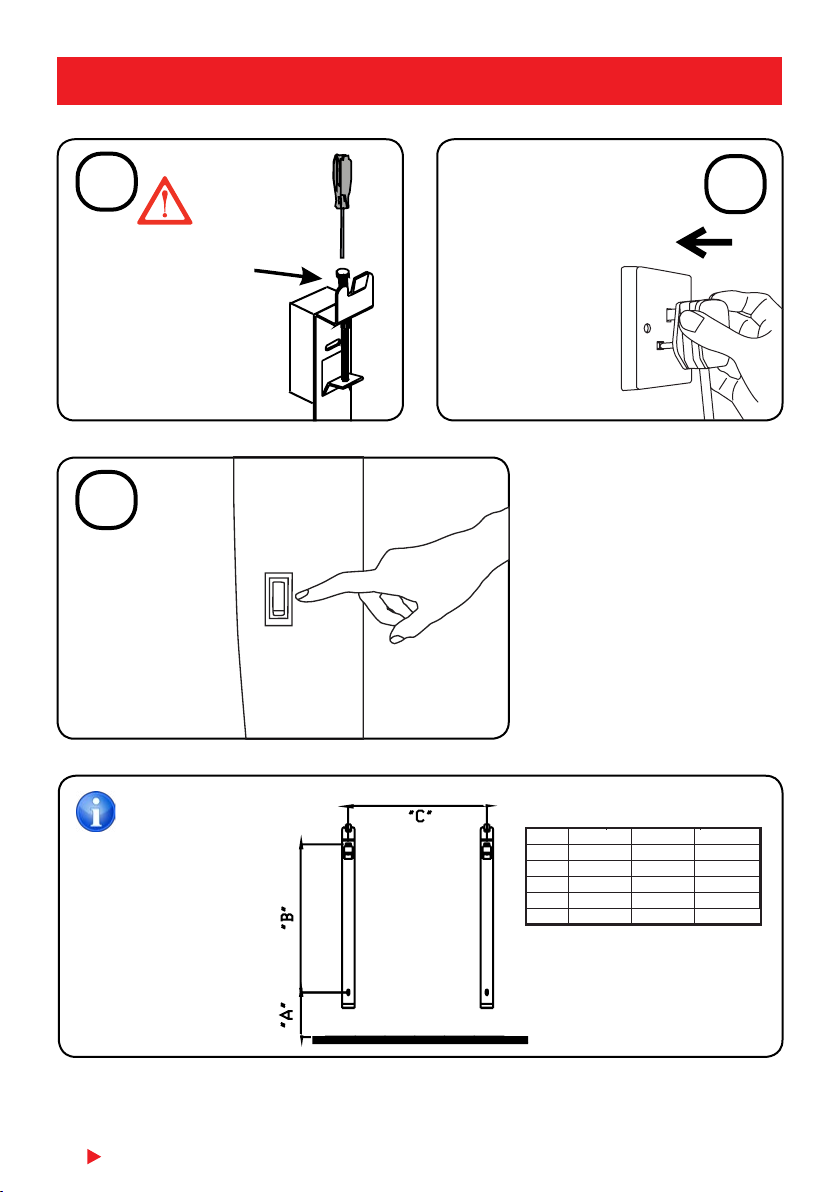 "C"

"B"

"A"