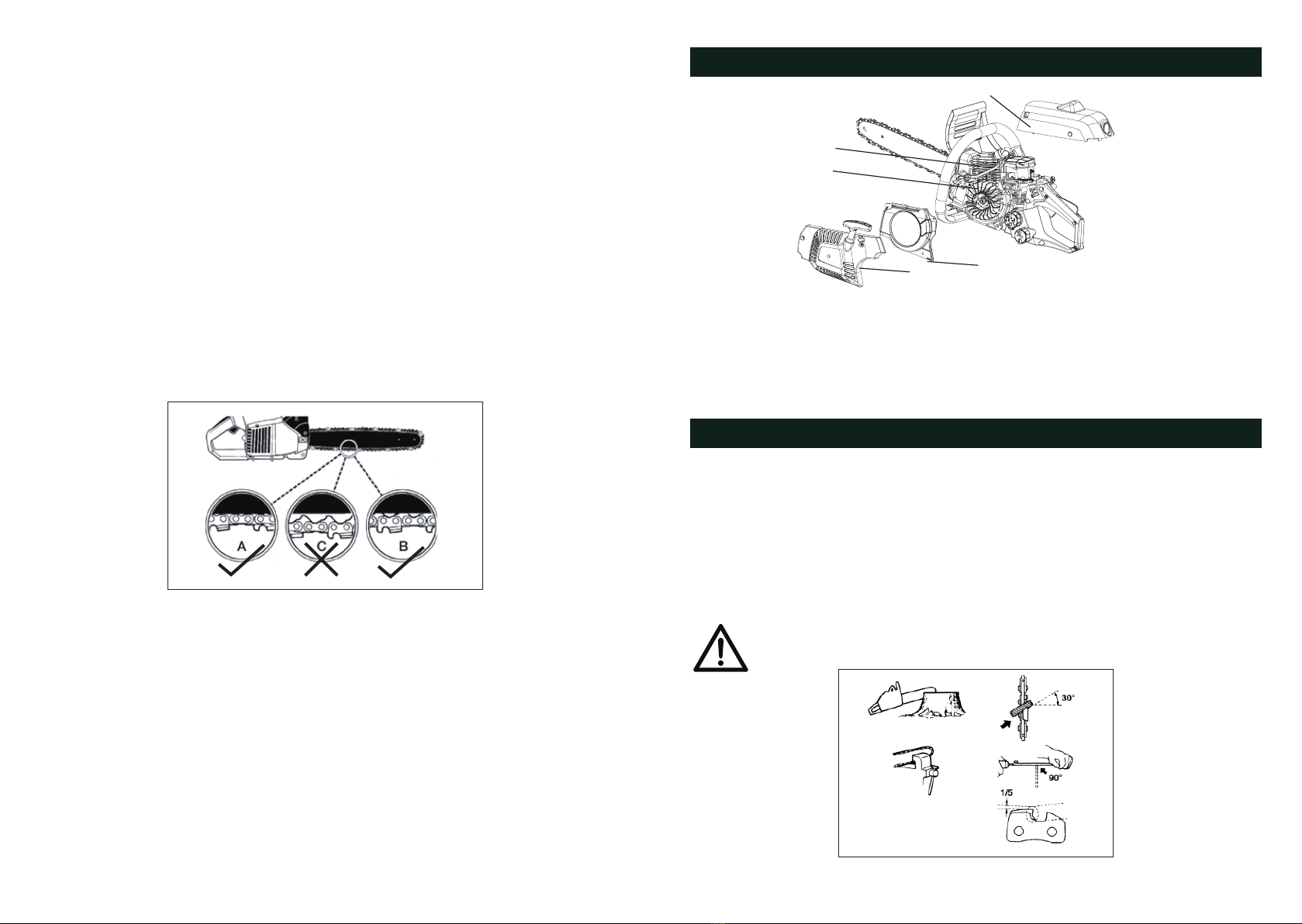 A

C

B

30°

90°

1/5