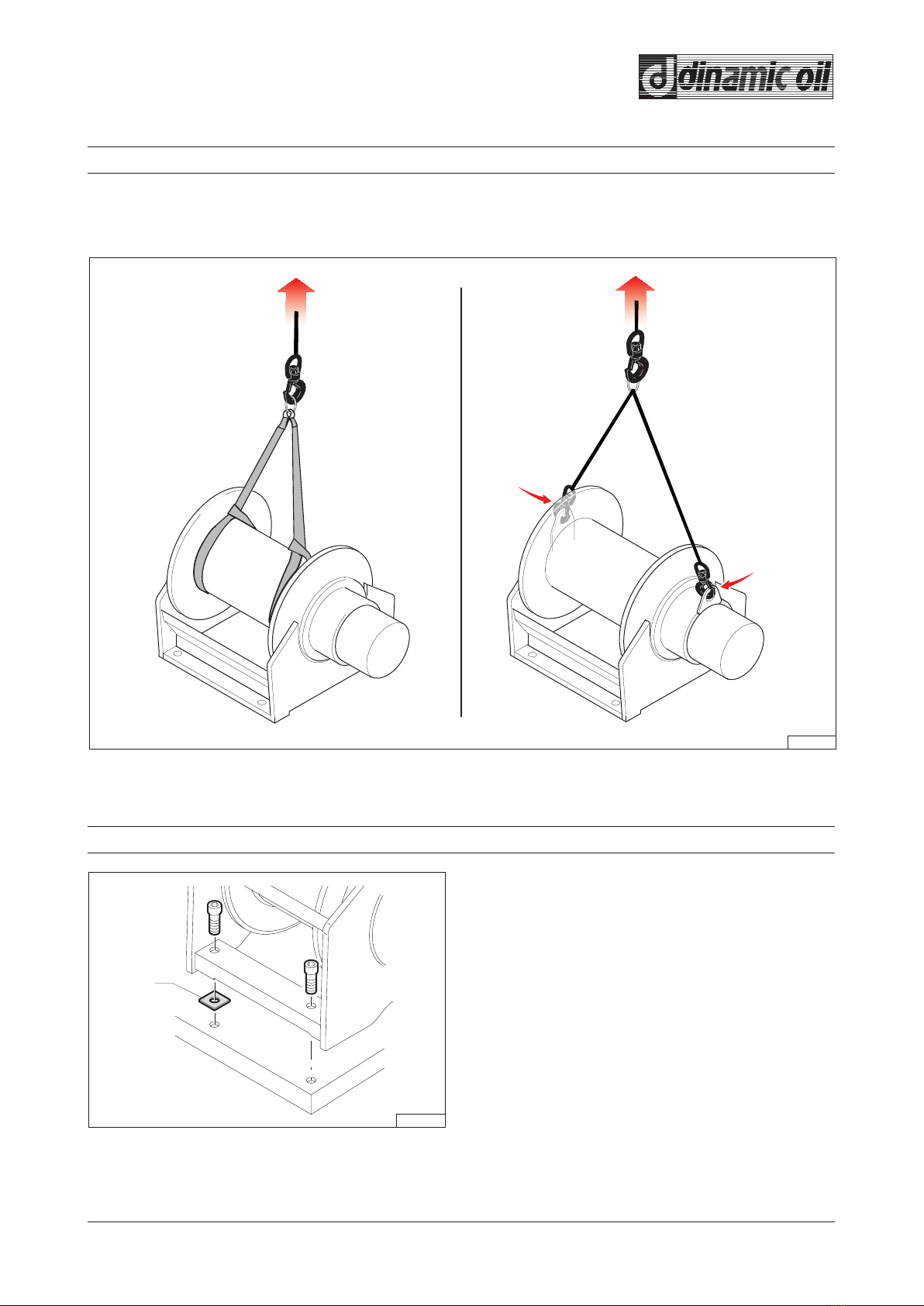 dinamic oil