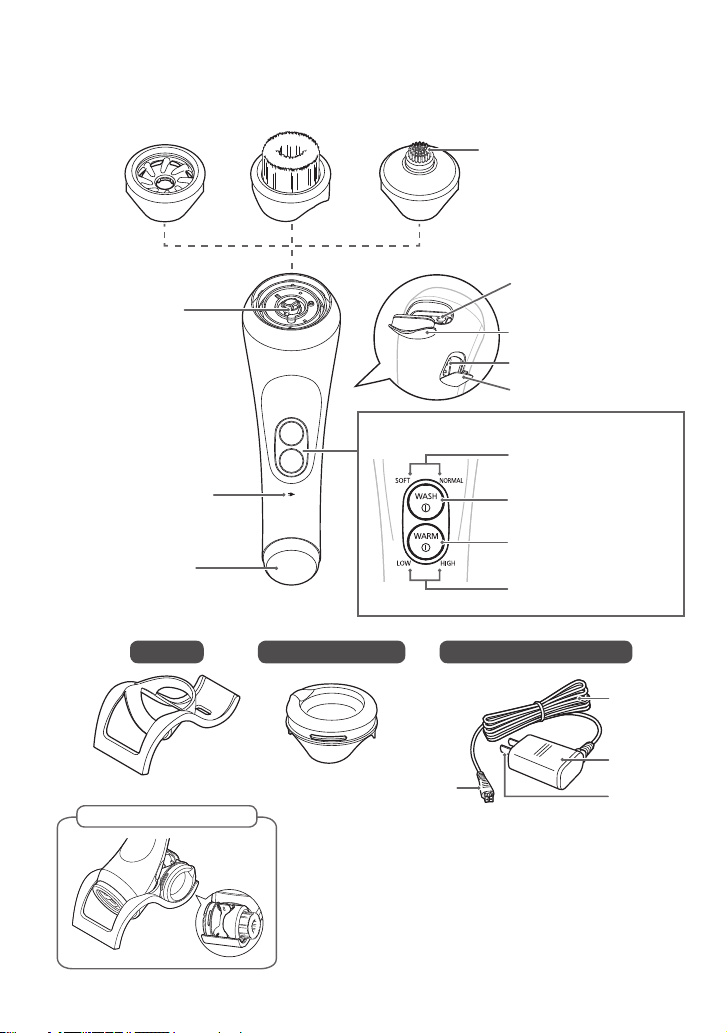 SOFT
NORMAL
WASH
WARM
LOW
HIGH