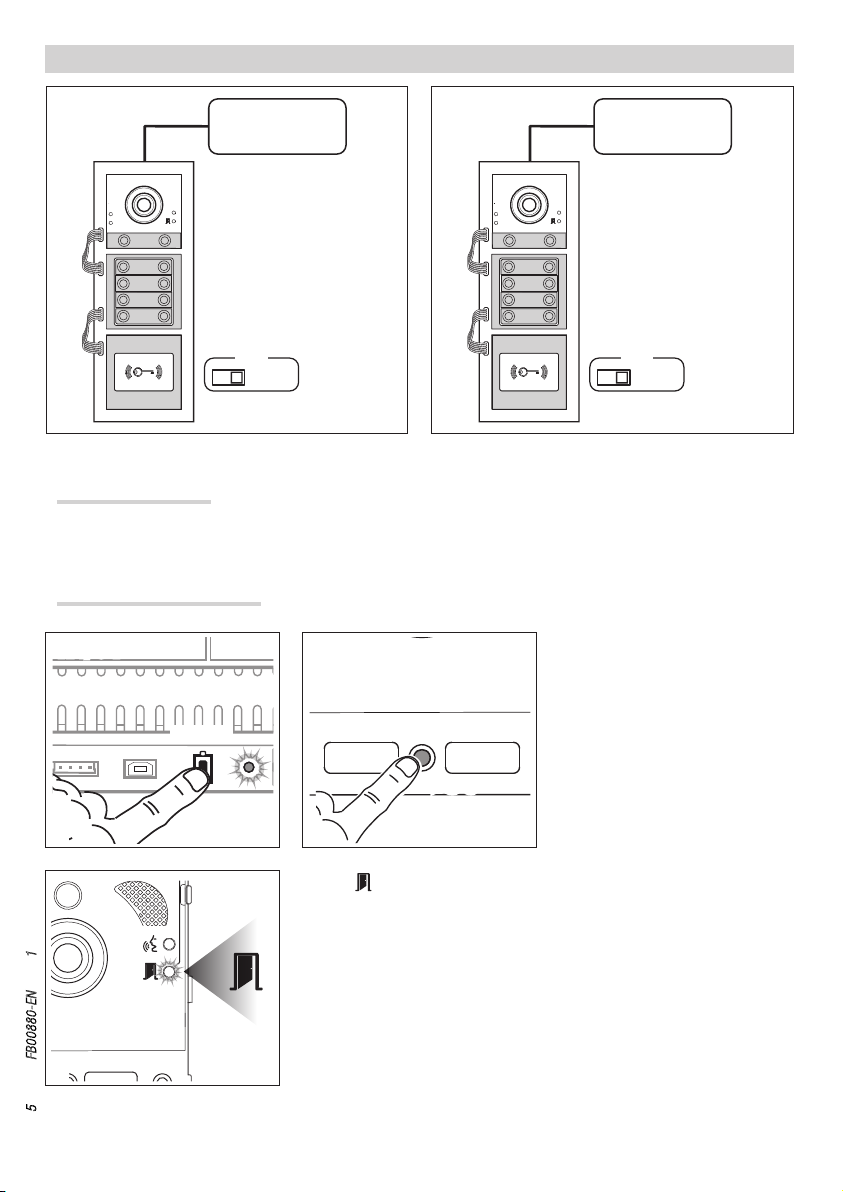 FB00880-EN 1

5