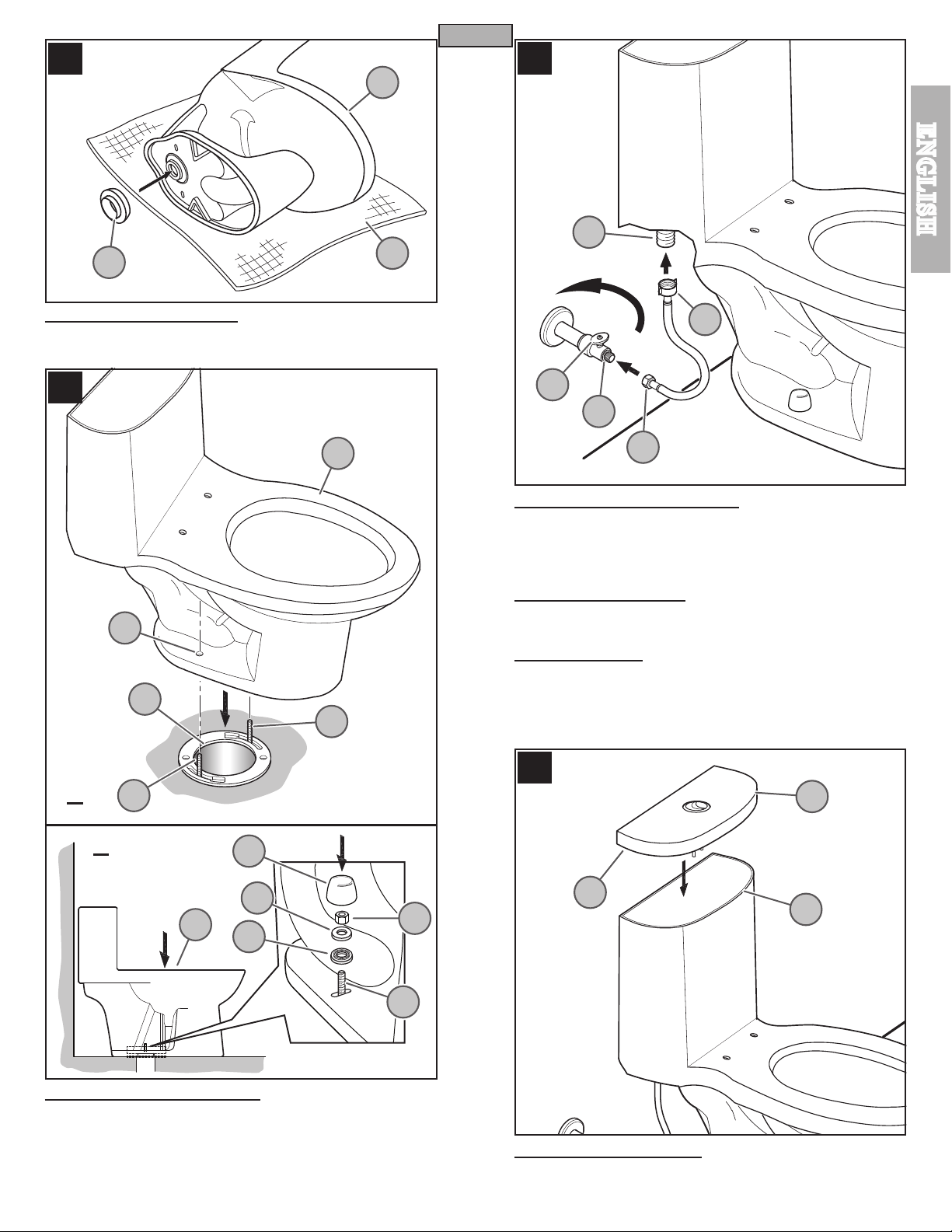 ENGLISH