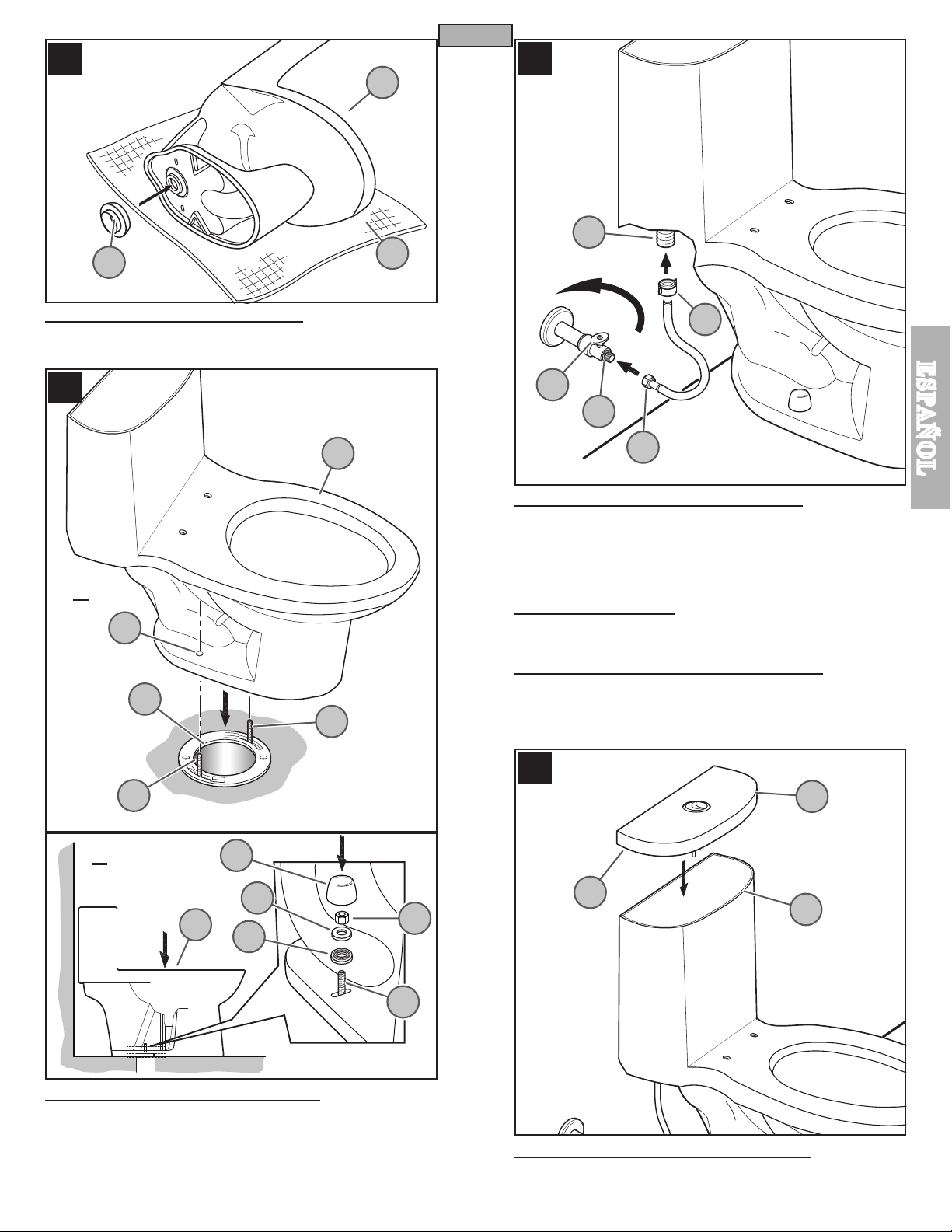 ESPAÑOL