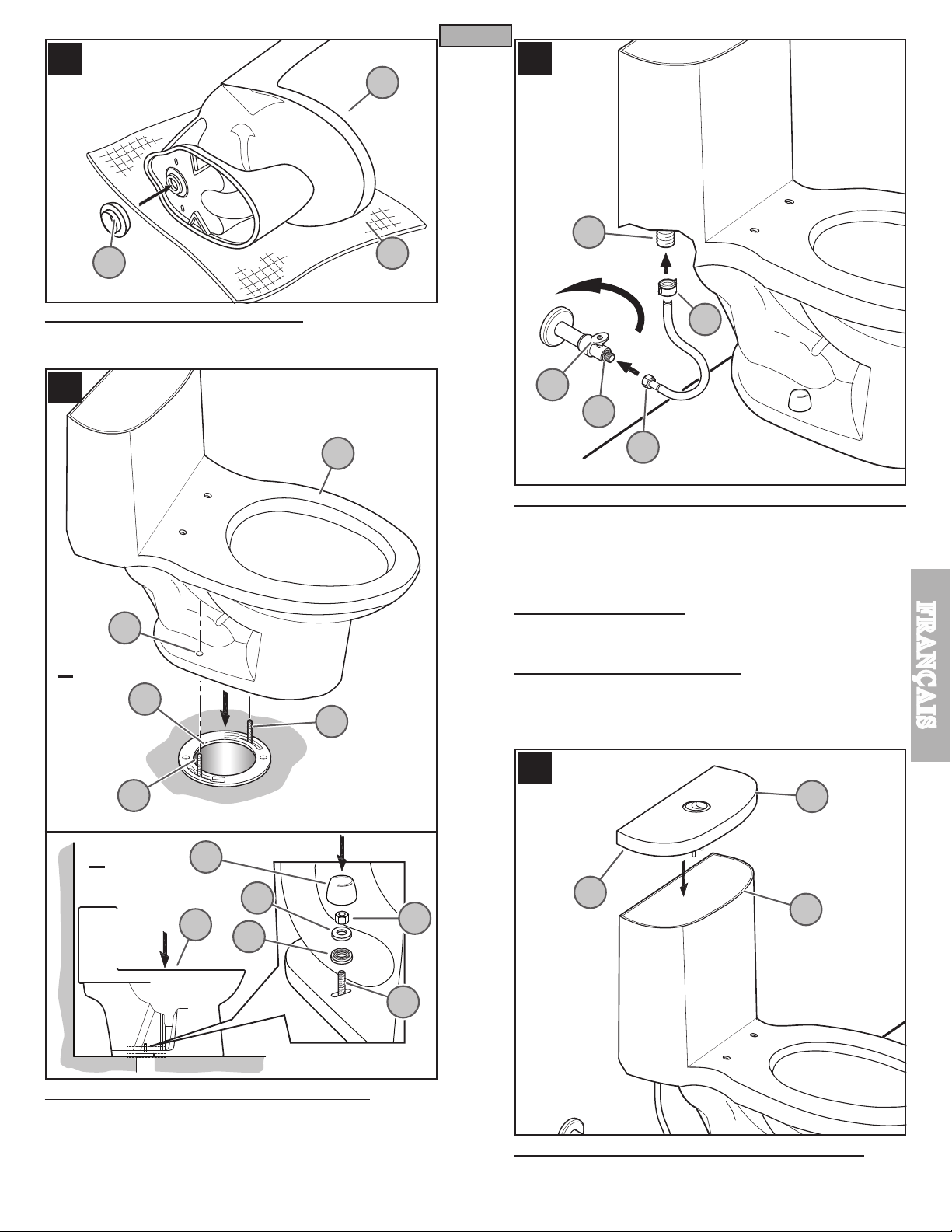 FRANÇAIS