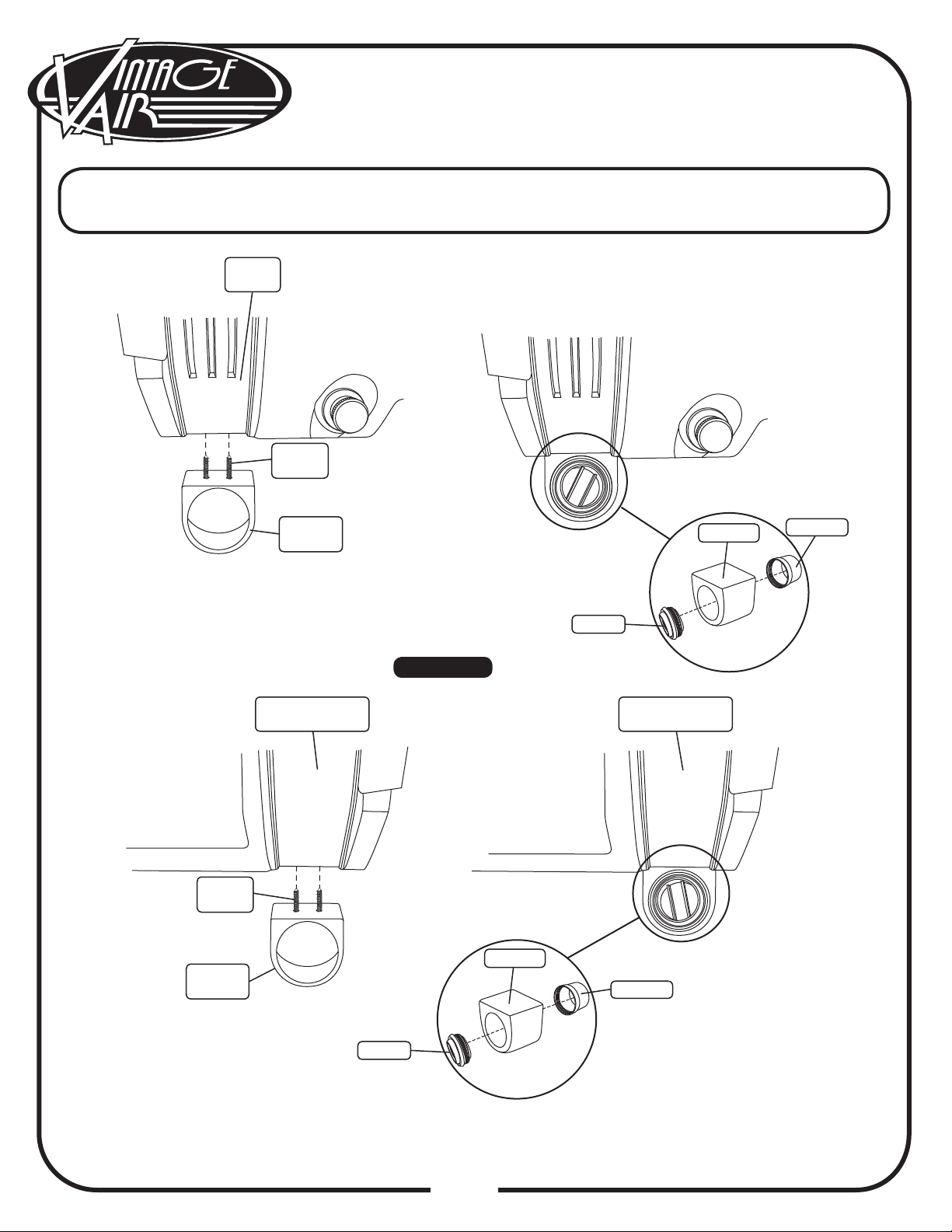 VINTAGE AIR