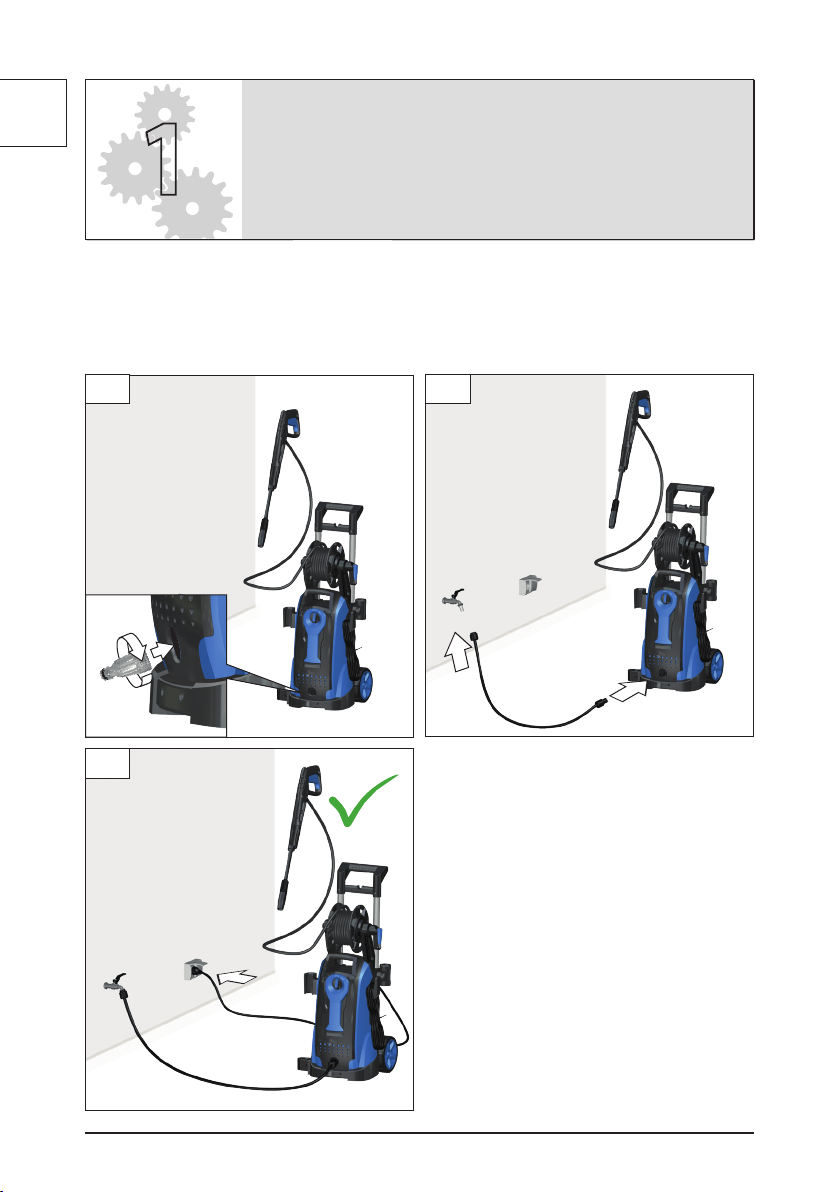 1