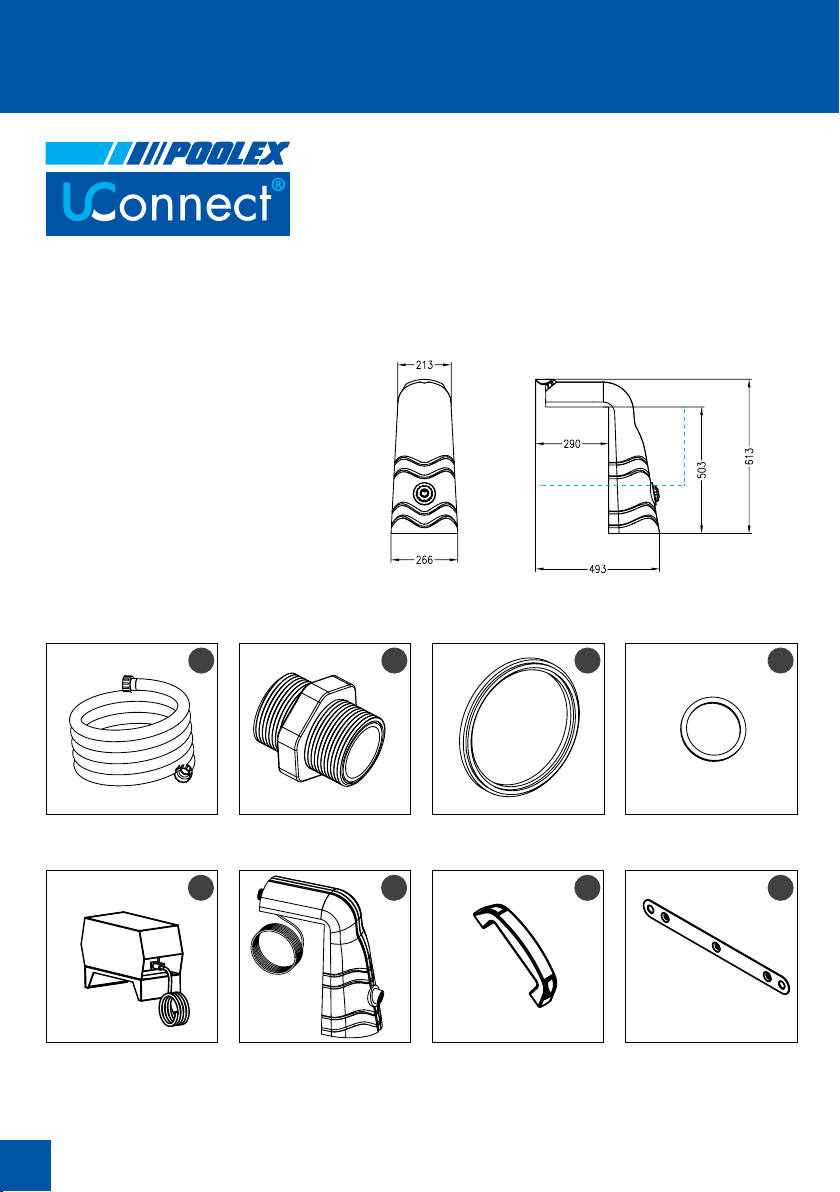 POOLEX

UConnect®

213

266

290

503

613

493