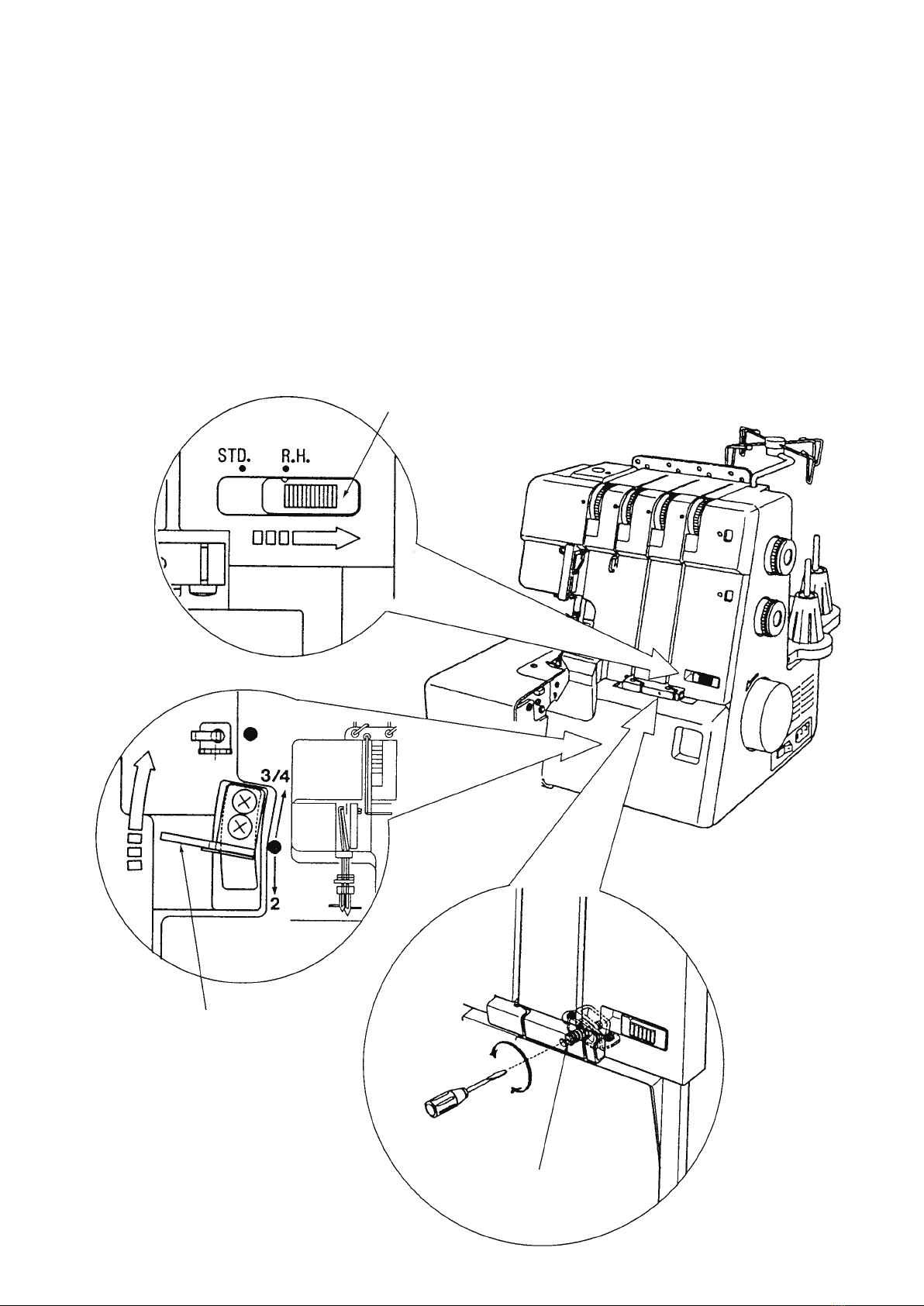 STD. R.H.

3/4

2