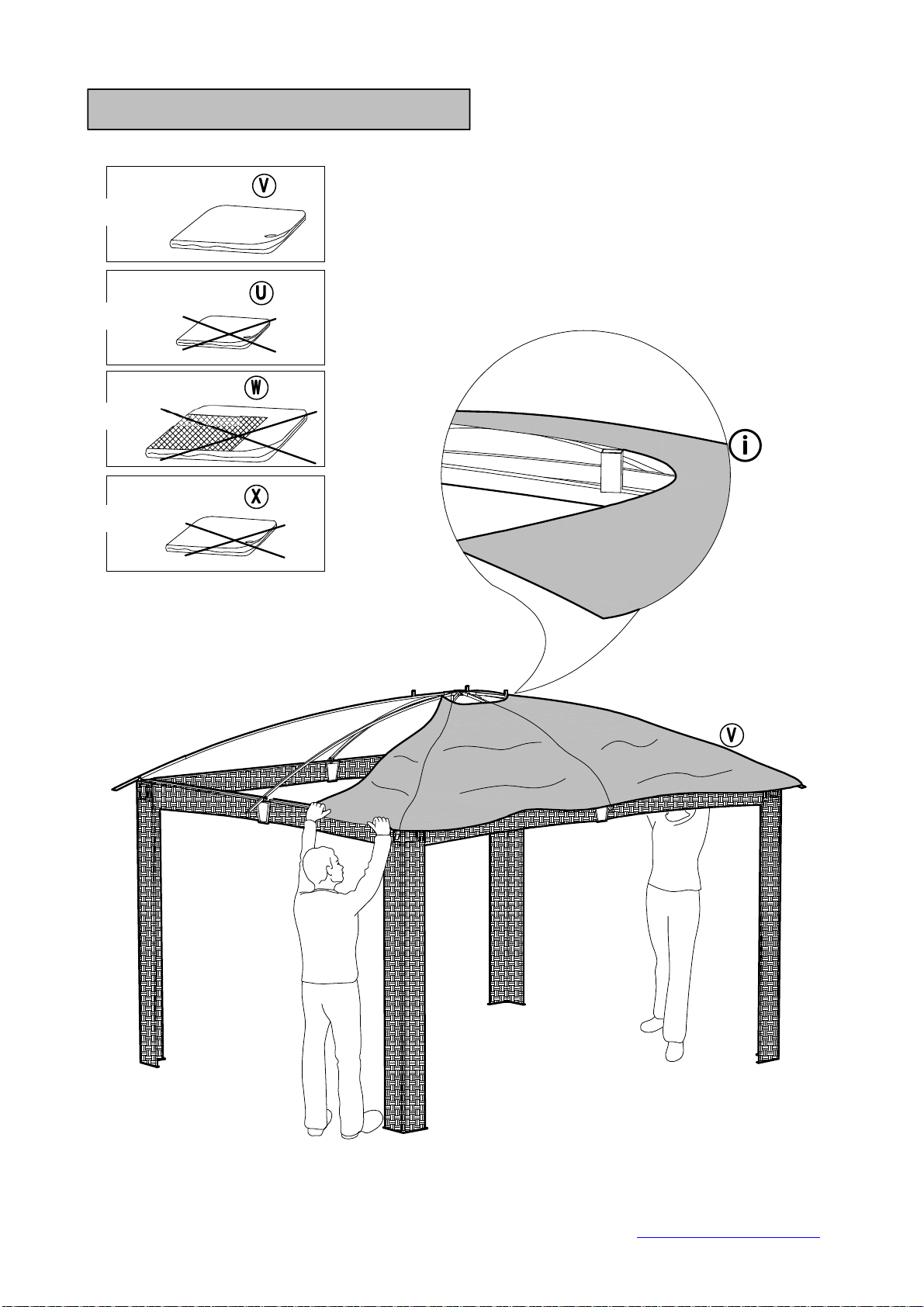 V

U

W

X

i

V