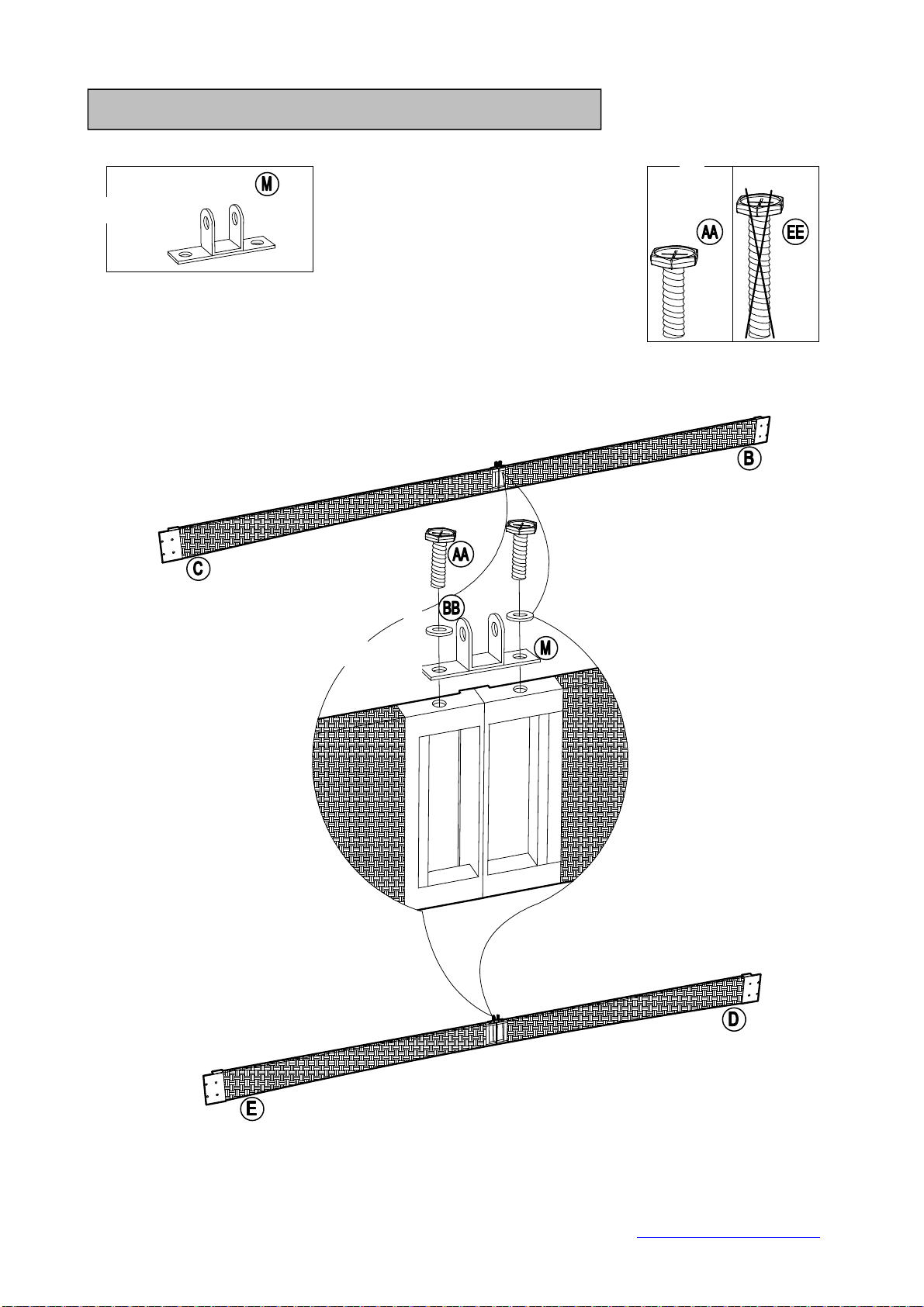 M

AA

EE

B

C

AA

BB

M

D

E