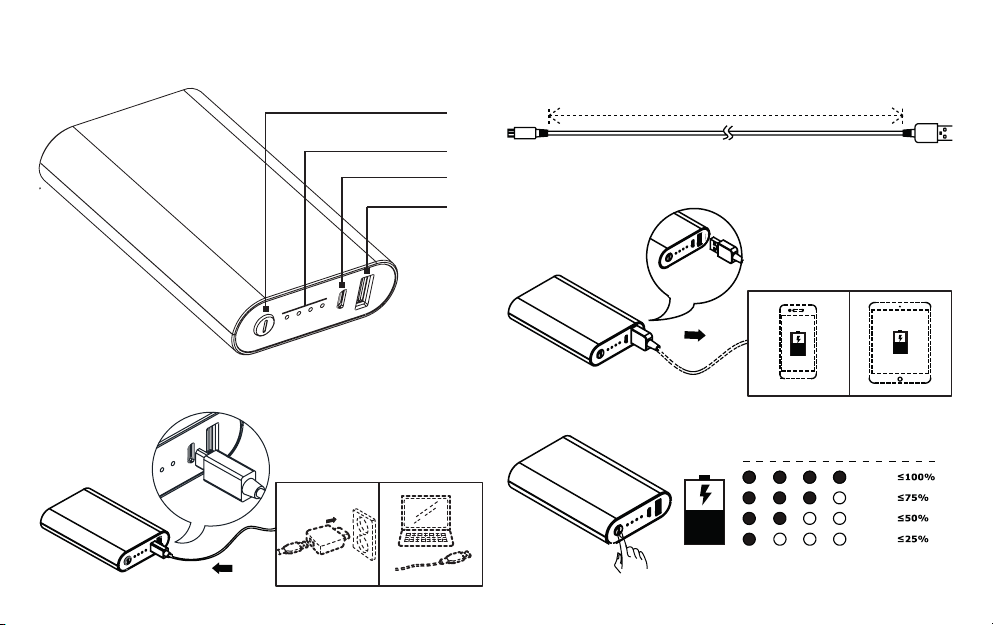 ≤100%
≤75%
≤50%
≤25%