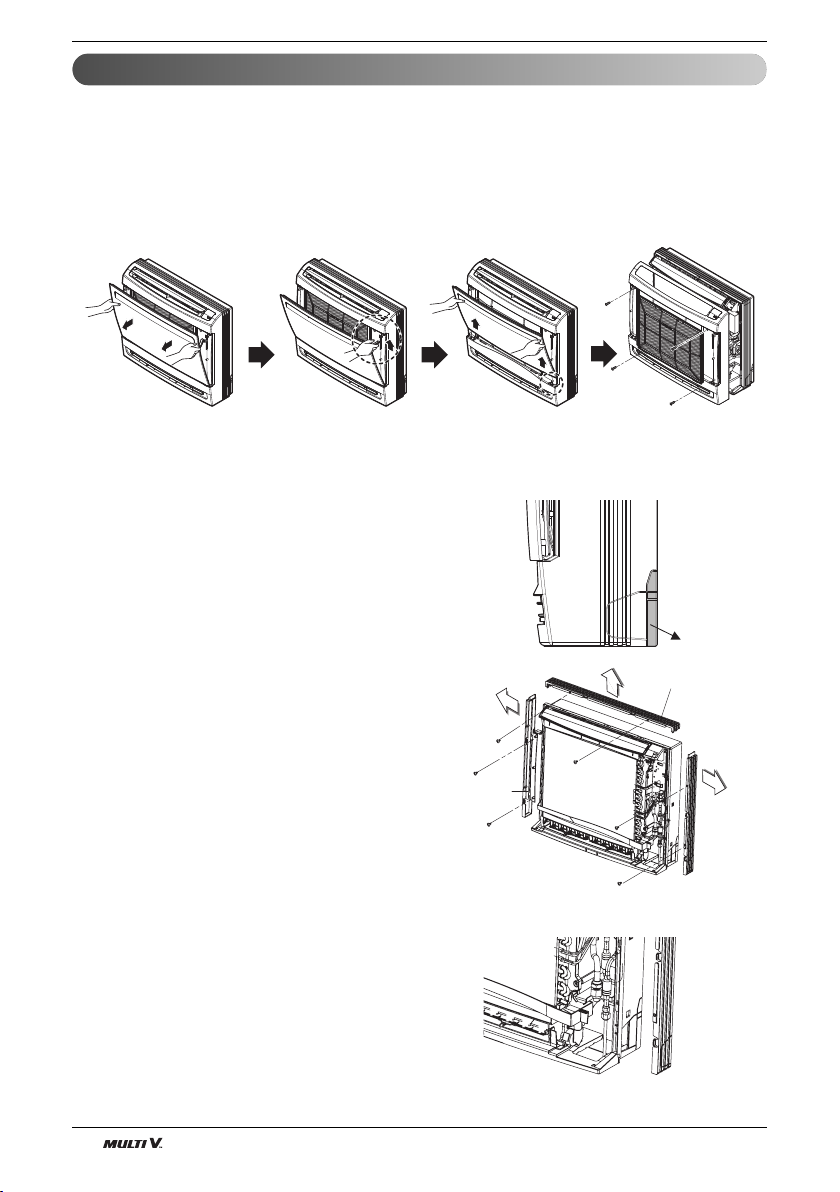 MULTI V.